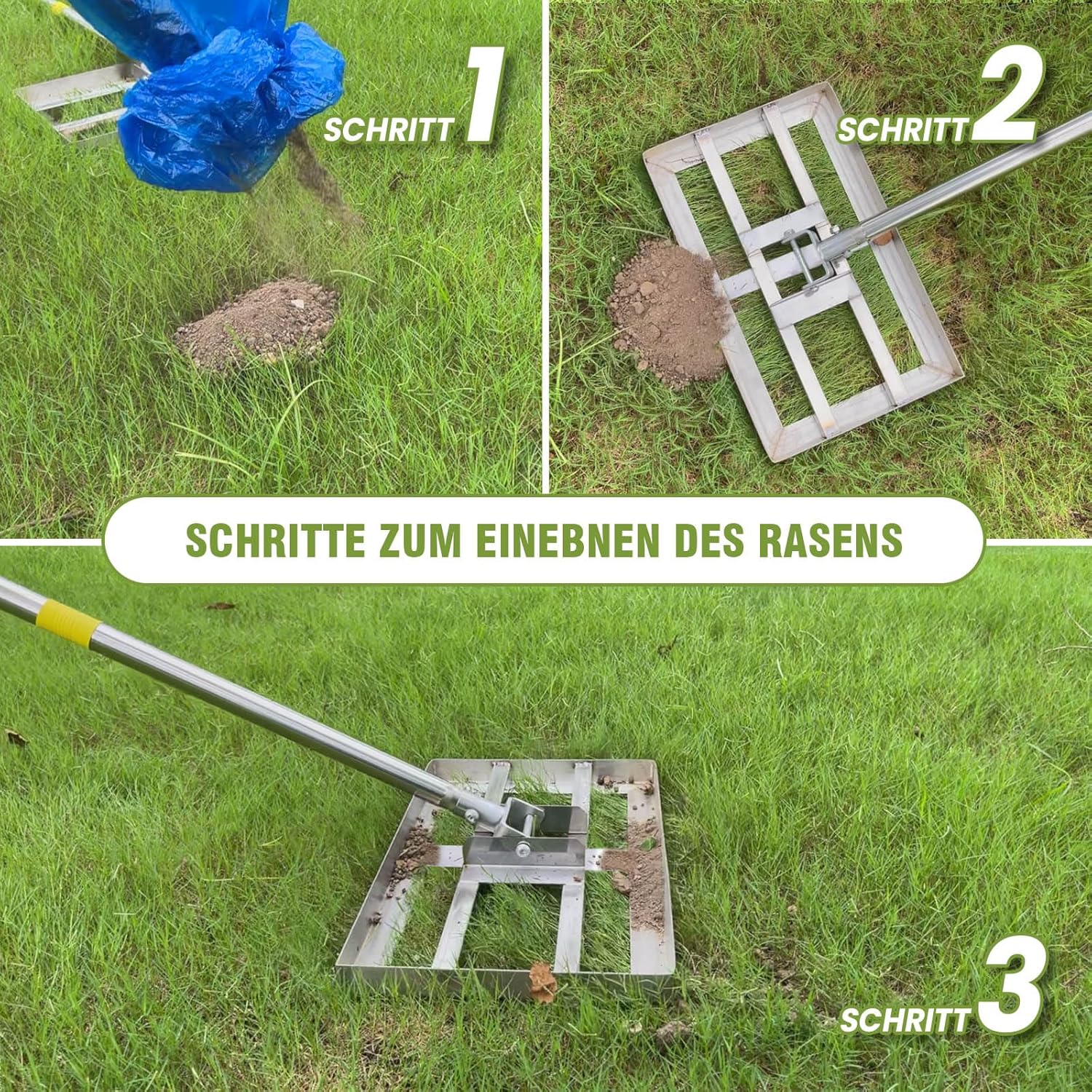 SCHRITT 1

SCHRITT 2

SCHRITTE ZUM EINEBNEN DES RASENS

SCHRITT 3