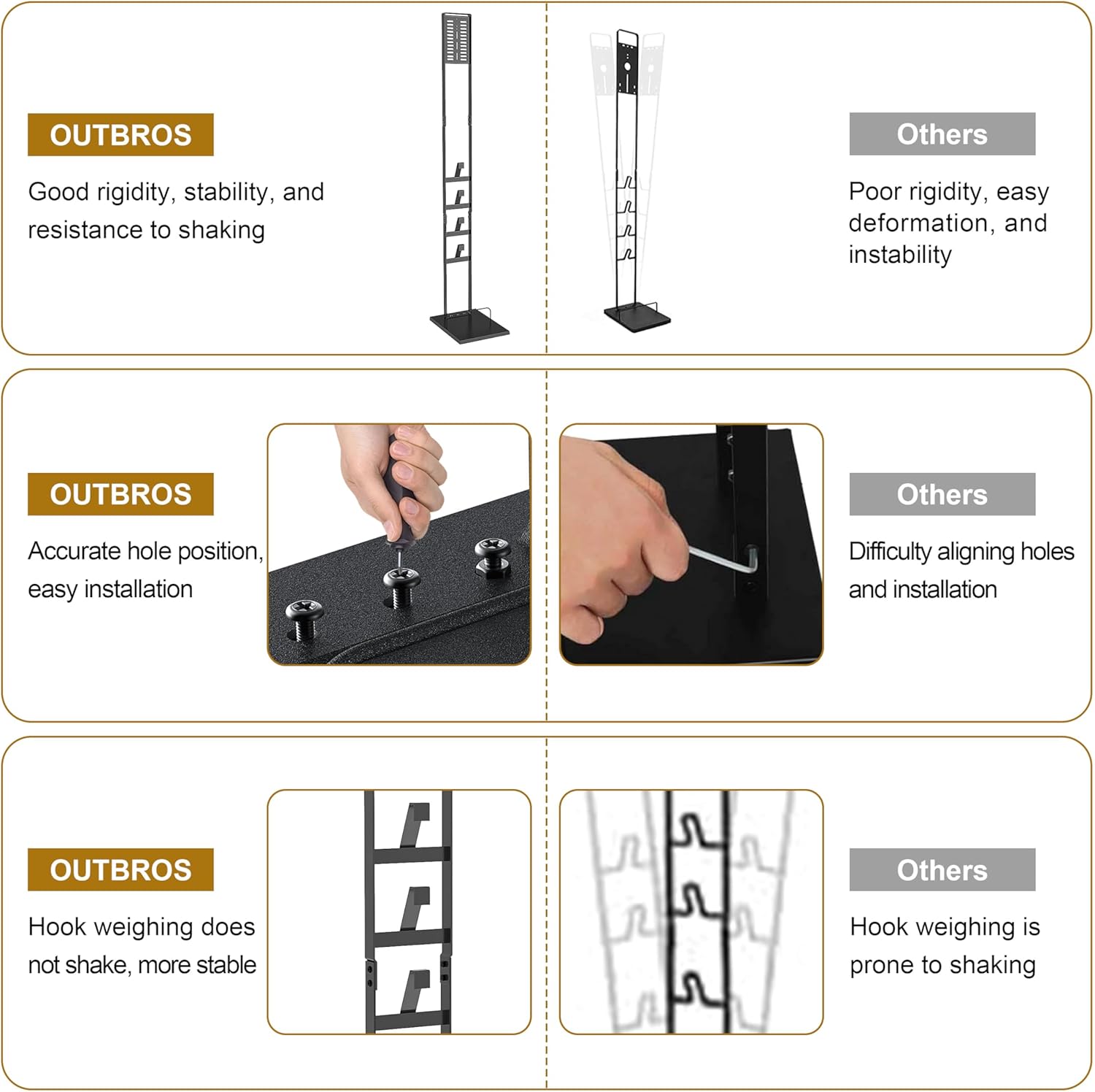 OUTBROS

Good rigidity, stability, and resistance to shaking

Others

Poor rigidity, easy deformation, and instability

OUTBROS

Accurate hole position, easy installation

Others

Difficulty aligning holes and installation

OUTBROS

Hook weighing does not shake, more stable

Others

Hook weighing is prone to shaking