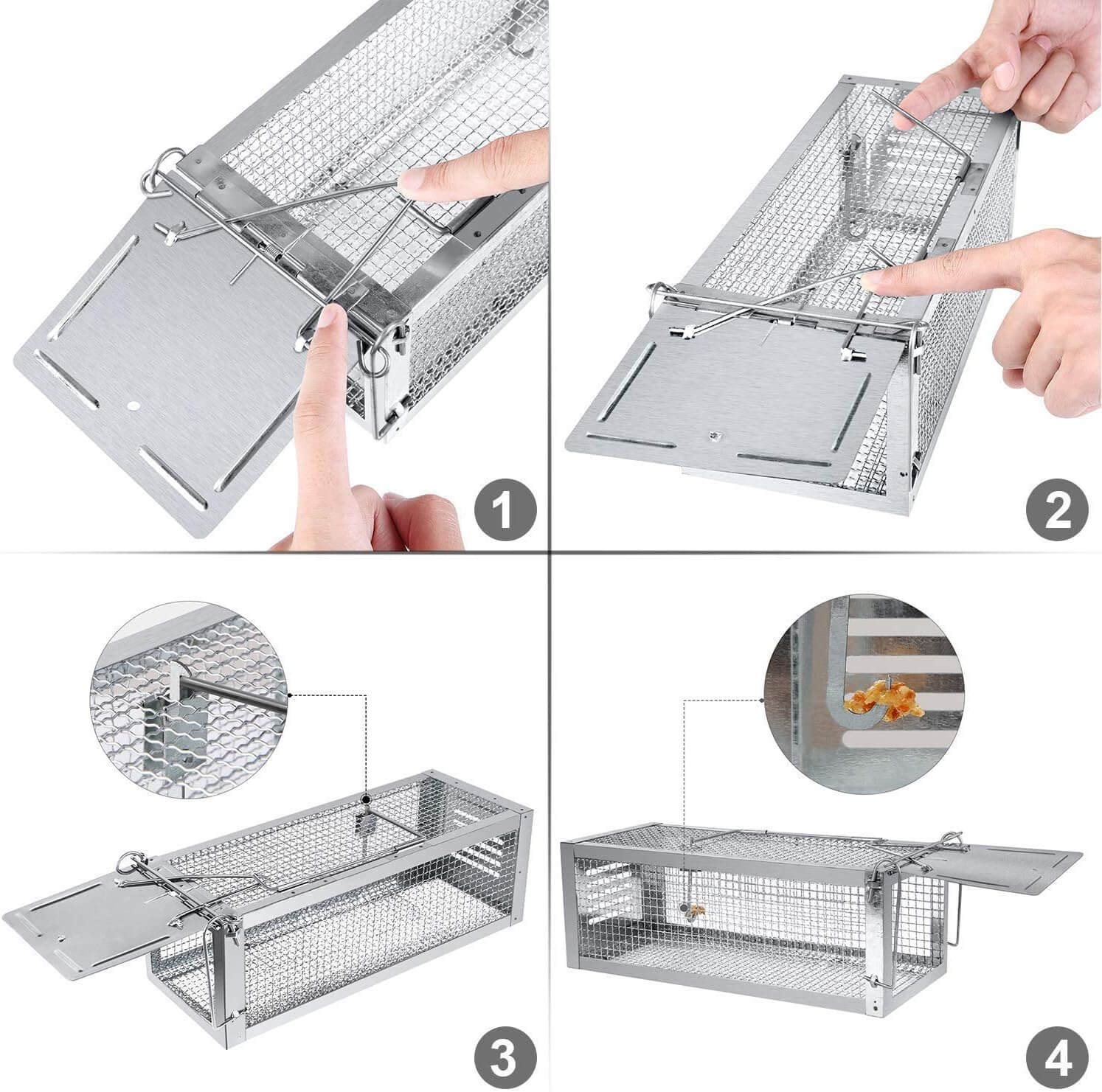 1

2

3

4