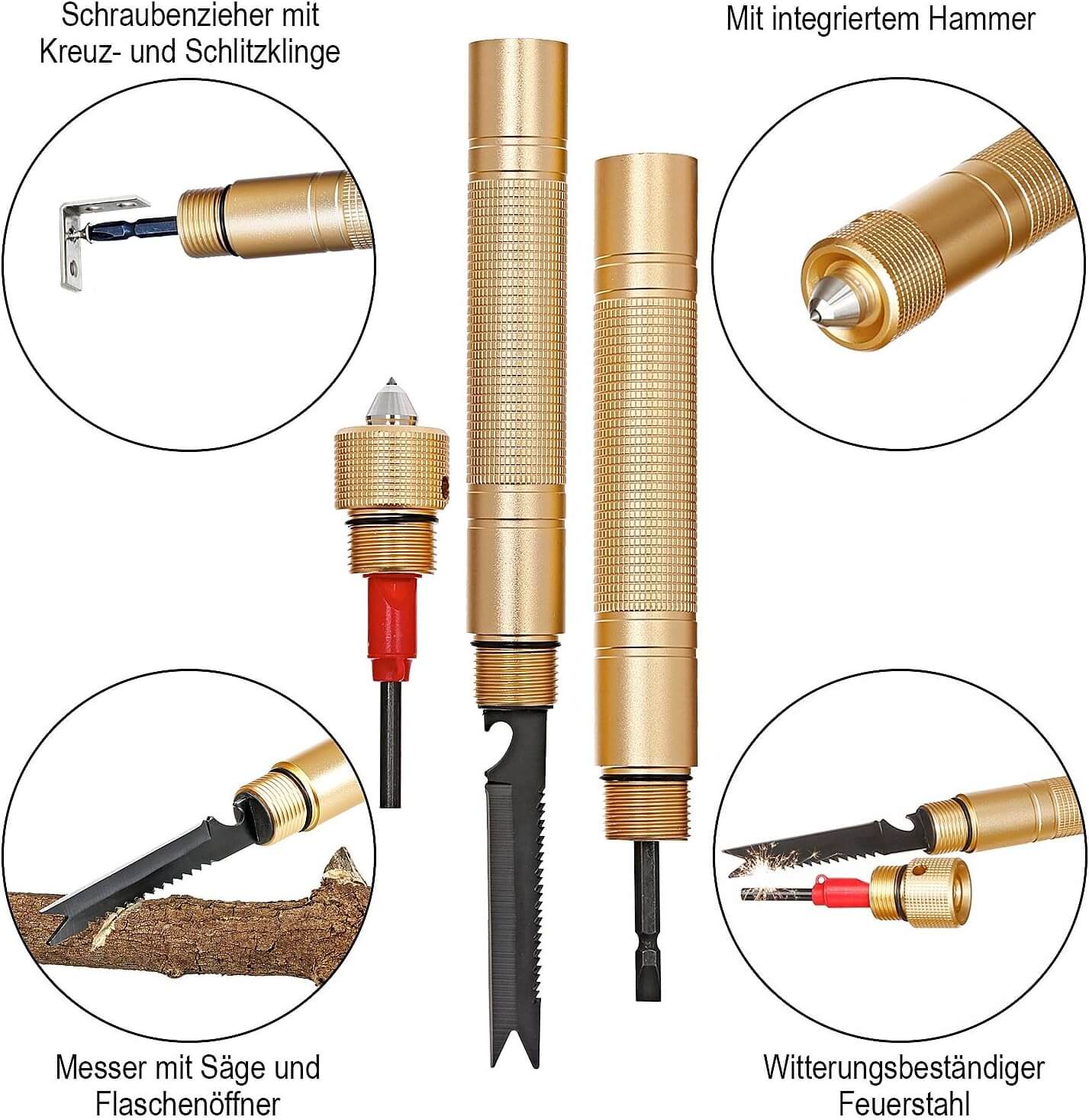 Schraubenzieher mit Kreuz- und Schlitzklinge

Mit integriertem Hammer

Messer mit Säge und Flaschenöffner

Witterungsbeständiger Feuerstahl