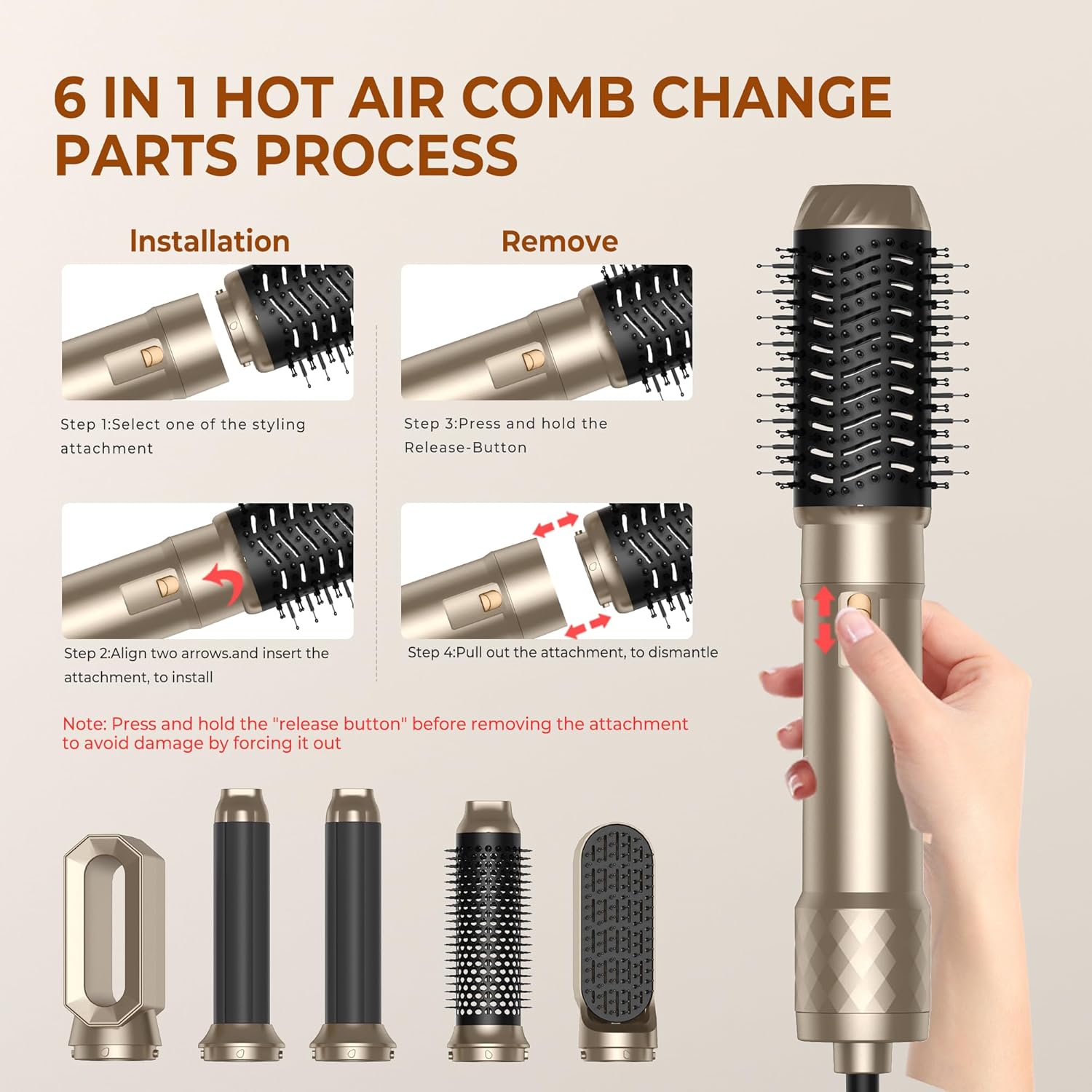 6 IN 1 HOT AIR COMB CHANGE PARTS PROCESS

Installation

Step 1:Select one of the styling attachment

Step 2:Align two arrows.and insert the attachment, to install

Remove

Step 3:Press and hold the Release-Button

Step 4:Pull out the attachment, to dismantle

Note: Press and hold the "release button" before removing the attachment to avoid damage by forcing it out