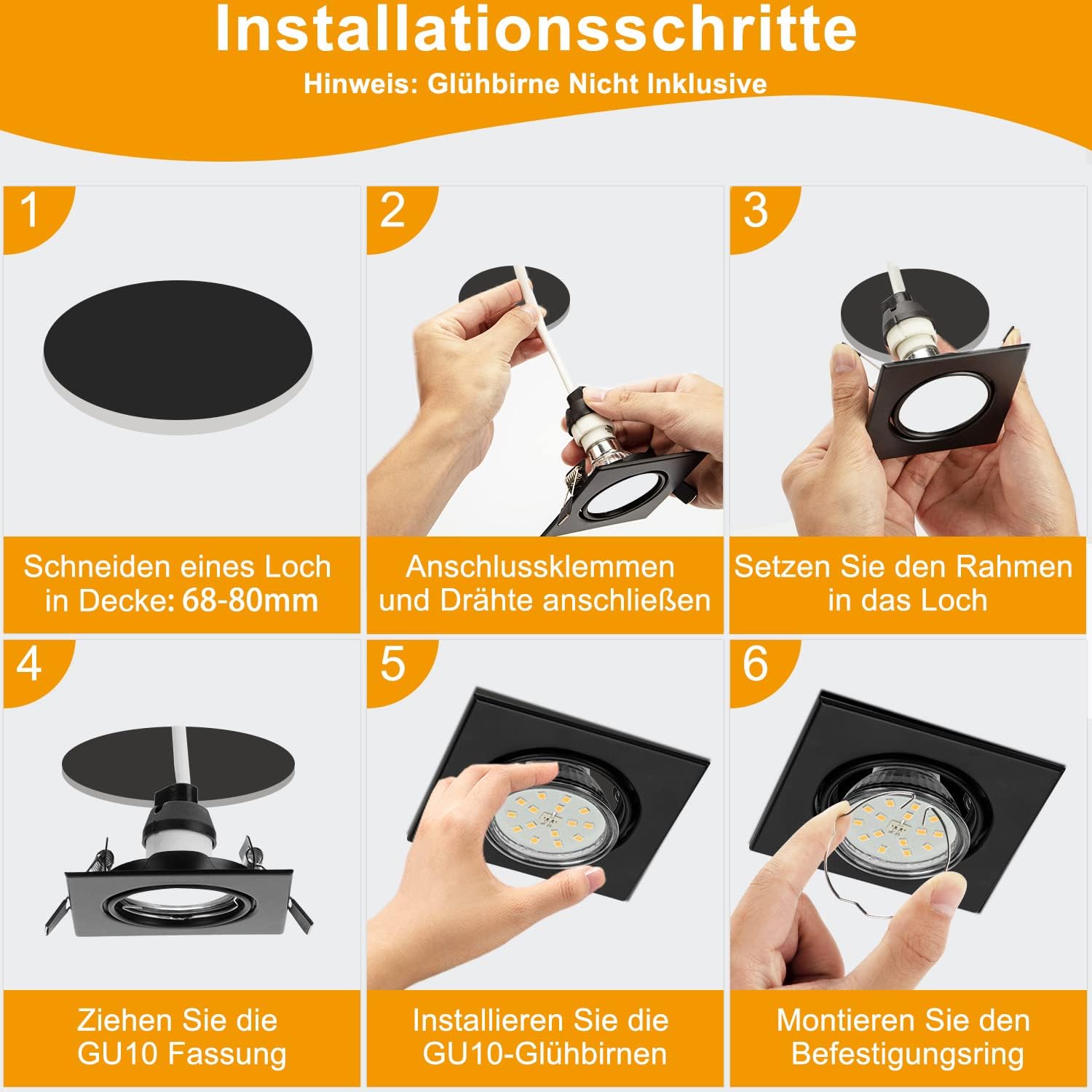 Installationsschritte
Hinweis: Glühbirne Nicht Inklusive

1
Schneiden eines Loch in Decke: 68-80mm

2
Anschlussklemmen und Drähte anschließen

3
Setzen Sie den Rahmen in das Loch

4
Ziehen Sie die GU10 Fassung

5
Installieren Sie die GU10-Glühbirnen

6
Montieren Sie den Befestigungsring