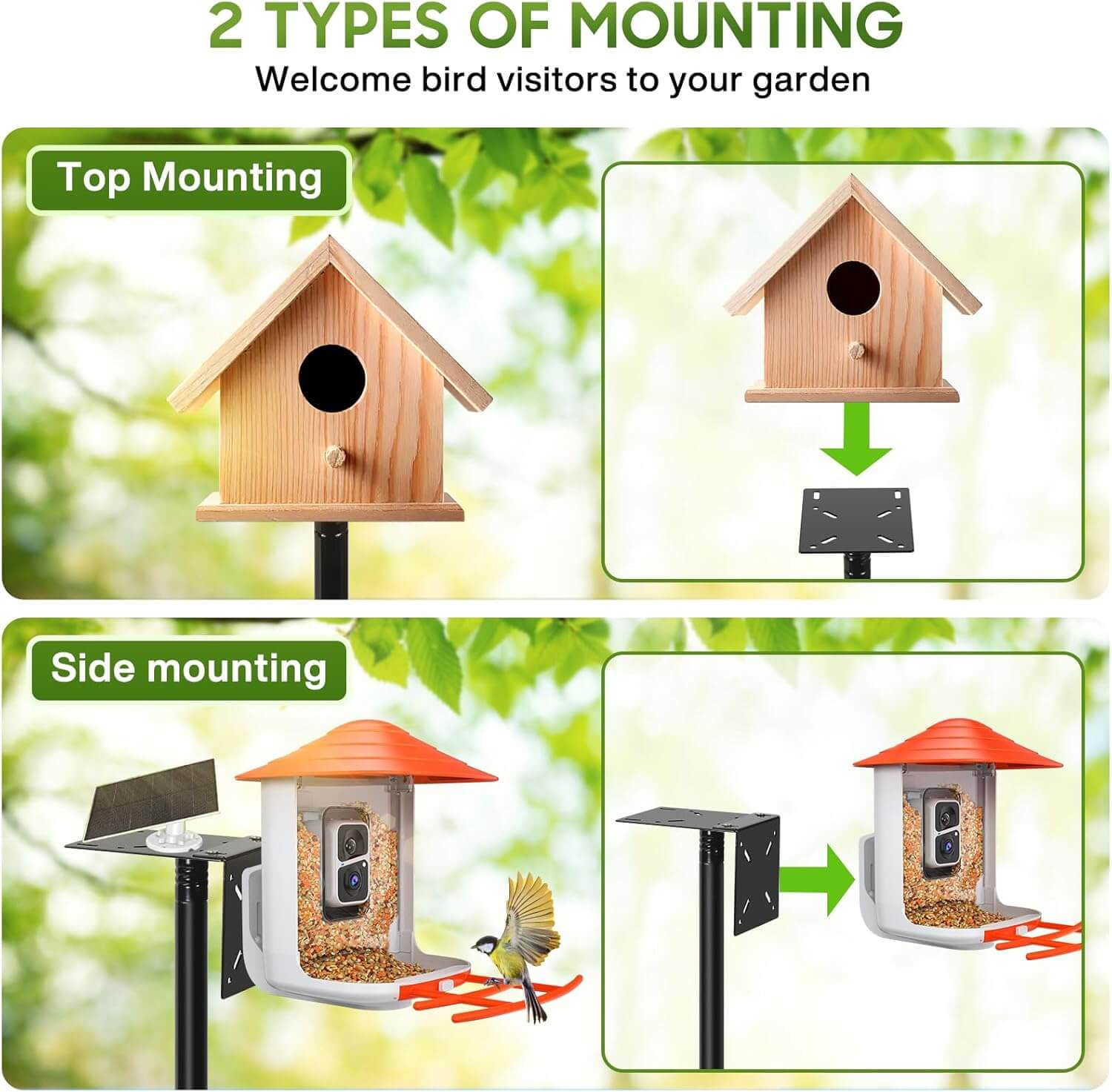 2 TYPES OF MOUNTING

Welcome bird visitors to your garden

Top Mounting

Side mounting