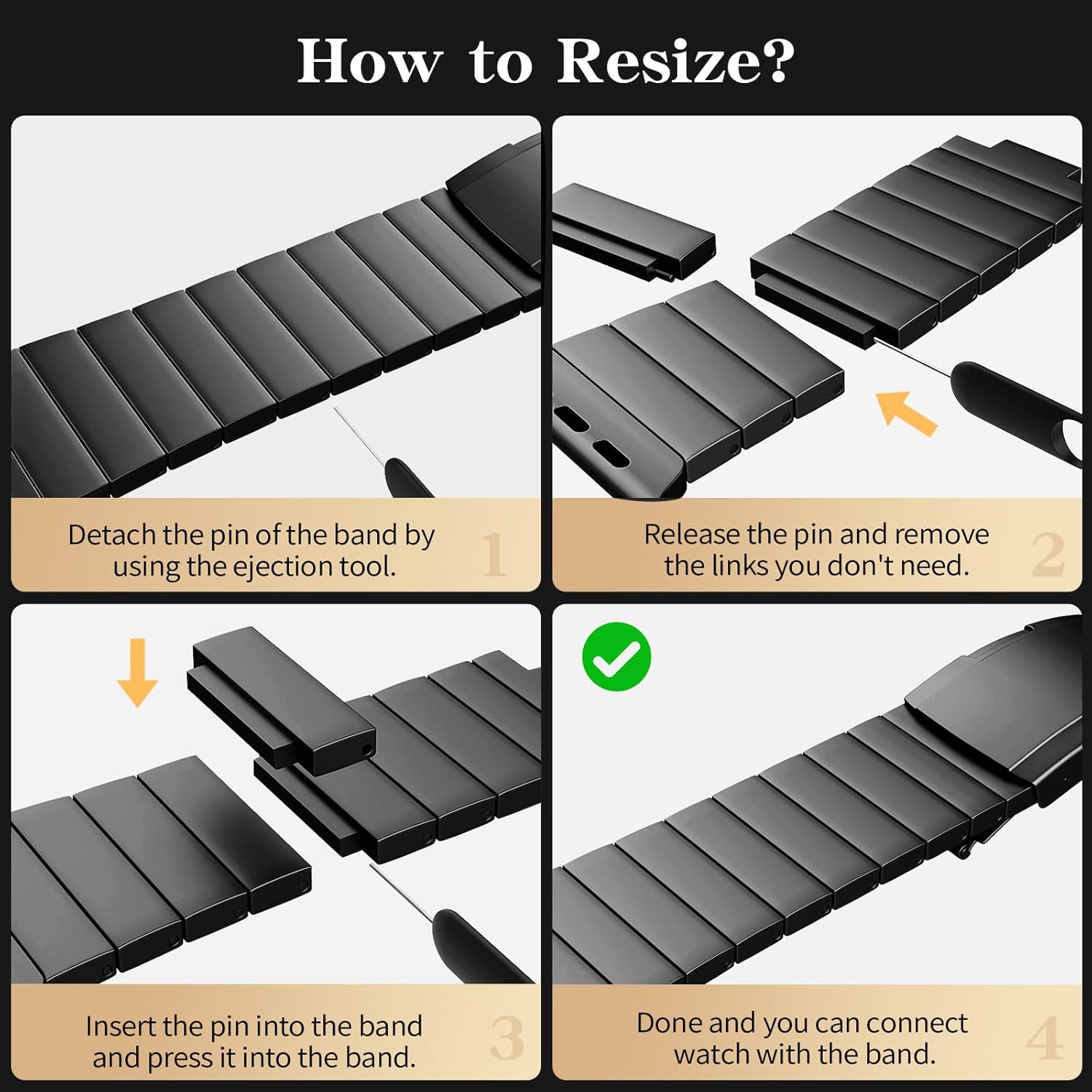 How to Resize?

Detach the pin of the band by using the ejection tool.

1

Release the pin and remove the links you don't need.

2

Insert the pin into the band and press it into the band.

3

Done and you can connect watch with the band.

4