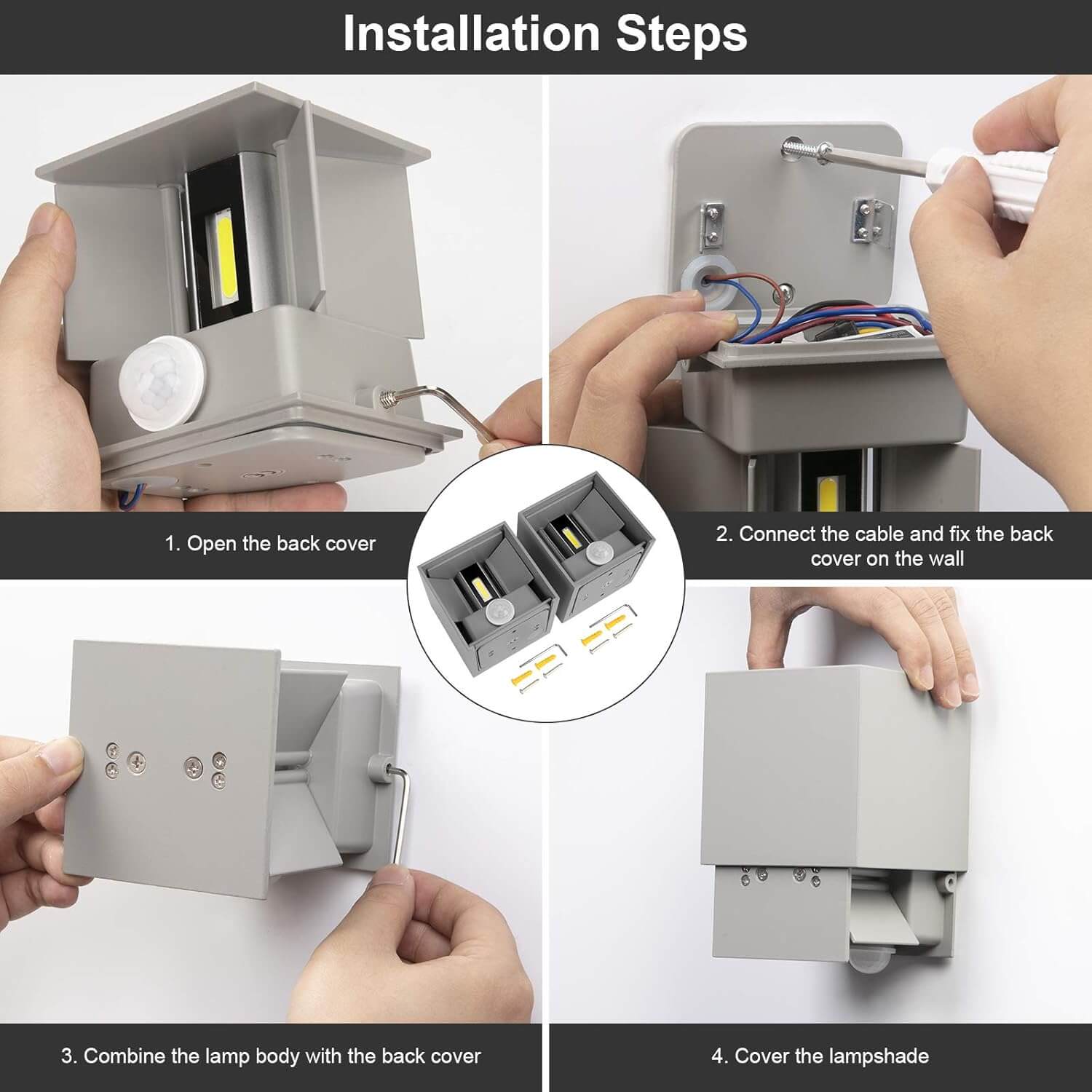 Installation Steps

1. Open the back cover

2. Connect the cable and fix the back cover on the wall

3. Combine the lamp body with the back cover

4. Cover the lampshade