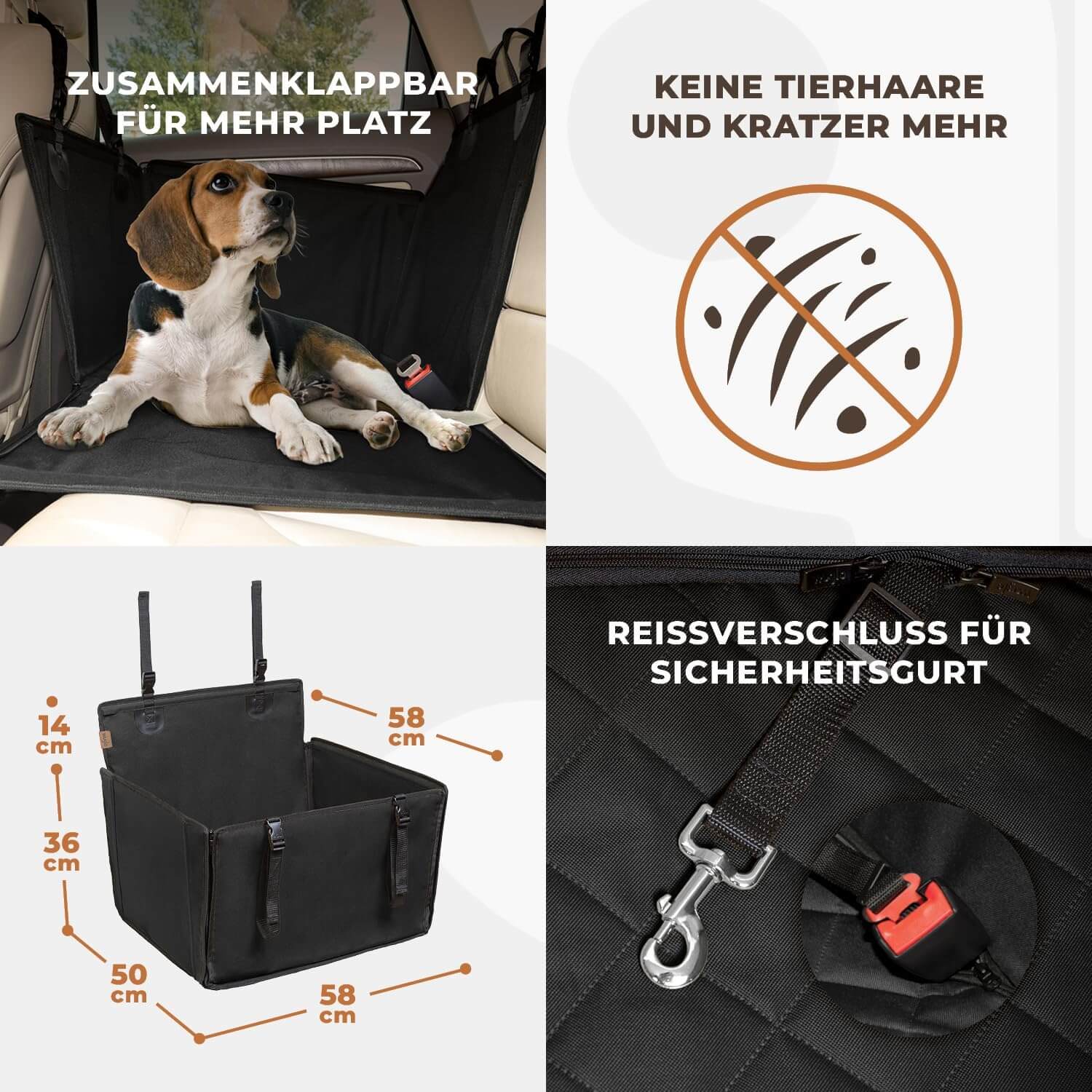 ZUSAMMENKLAPPBAR FÜR MEHR PLATZ

KEINE TIERHAARE UND KRATZER MEHR

14 cm

58 cm

36 cm

50 cm

58 cm

REISSVERSCHLUSS FÜR SICHERHEITSGURT