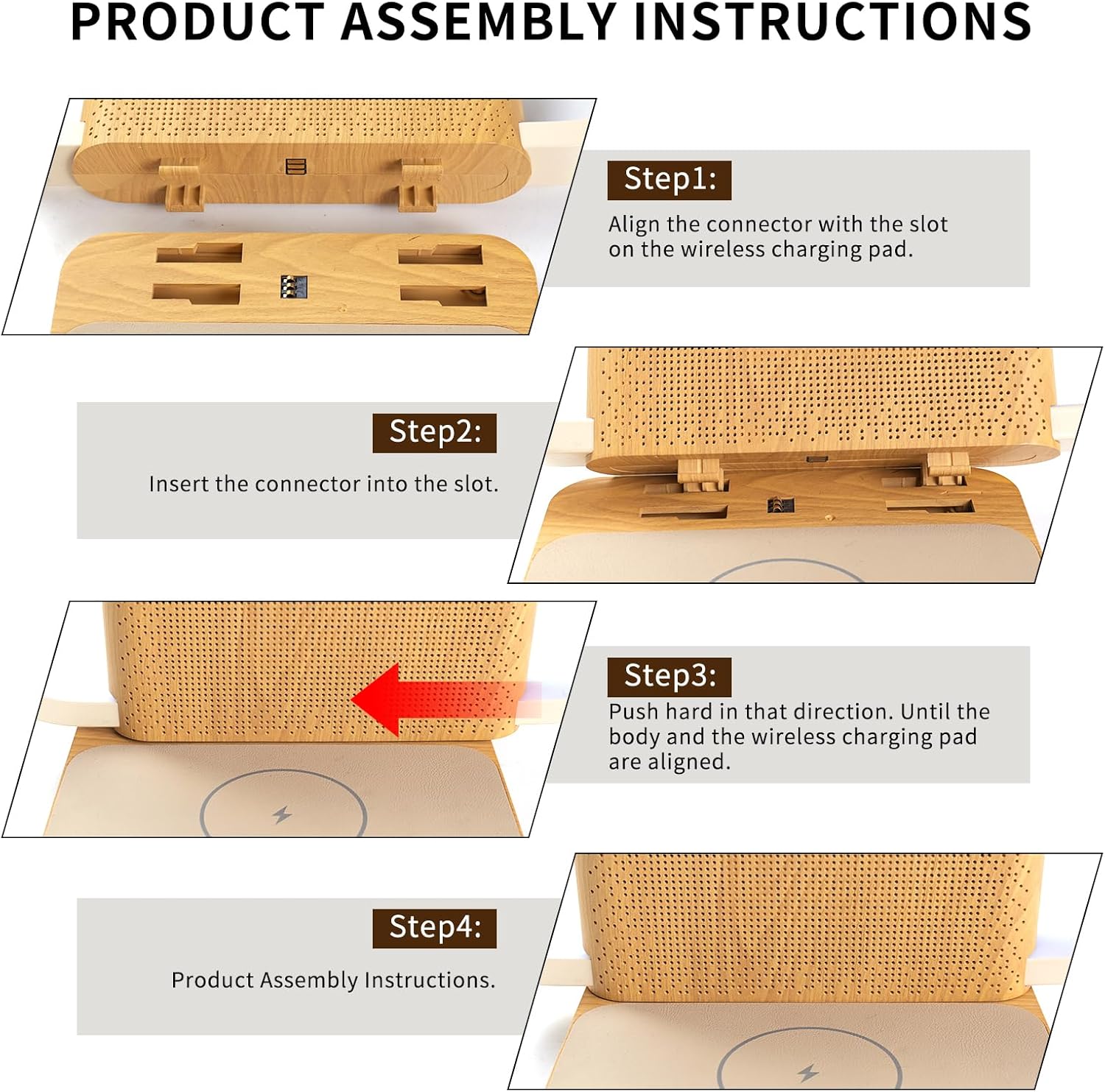 PRODUCT ASSEMBLY INSTRUCTIONS

Step1:

Align the connector with the slot on the wireless charging pad.

Step2:

Insert the connector into the slot.

Step3:

Push hard in that direction. Until the body and the wireless charging pad are aligned.

Step4:

Product Assembly Instructions.