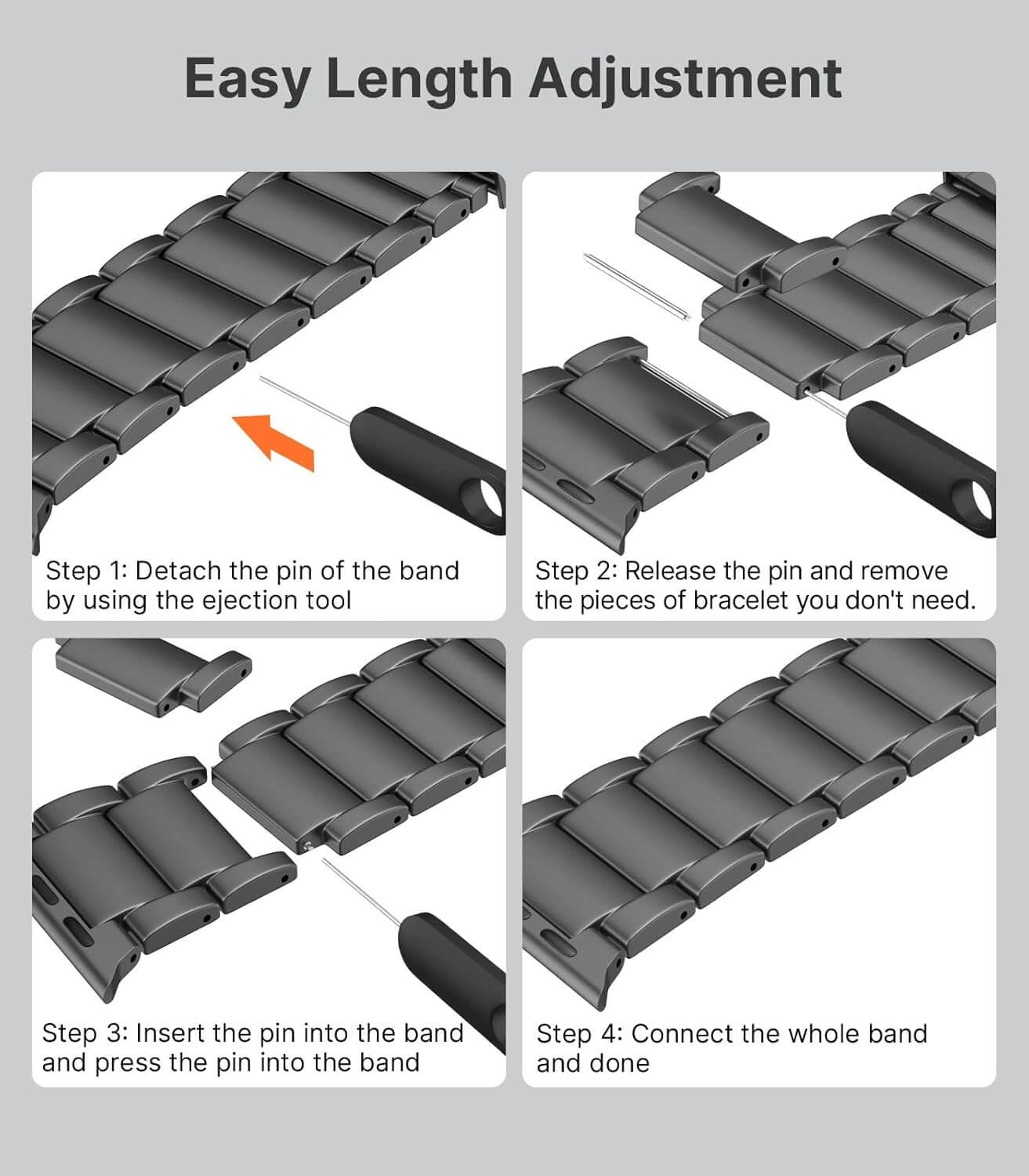 Easy Length Adjustment

Step 1: Detach the pin of the band by using the ejection tool

Step 2: Release the pin and remove the pieces of bracelet you don't need.

Step 3: Insert the pin into the band and press the pin into the band

Step 4: Connect the whole band and done