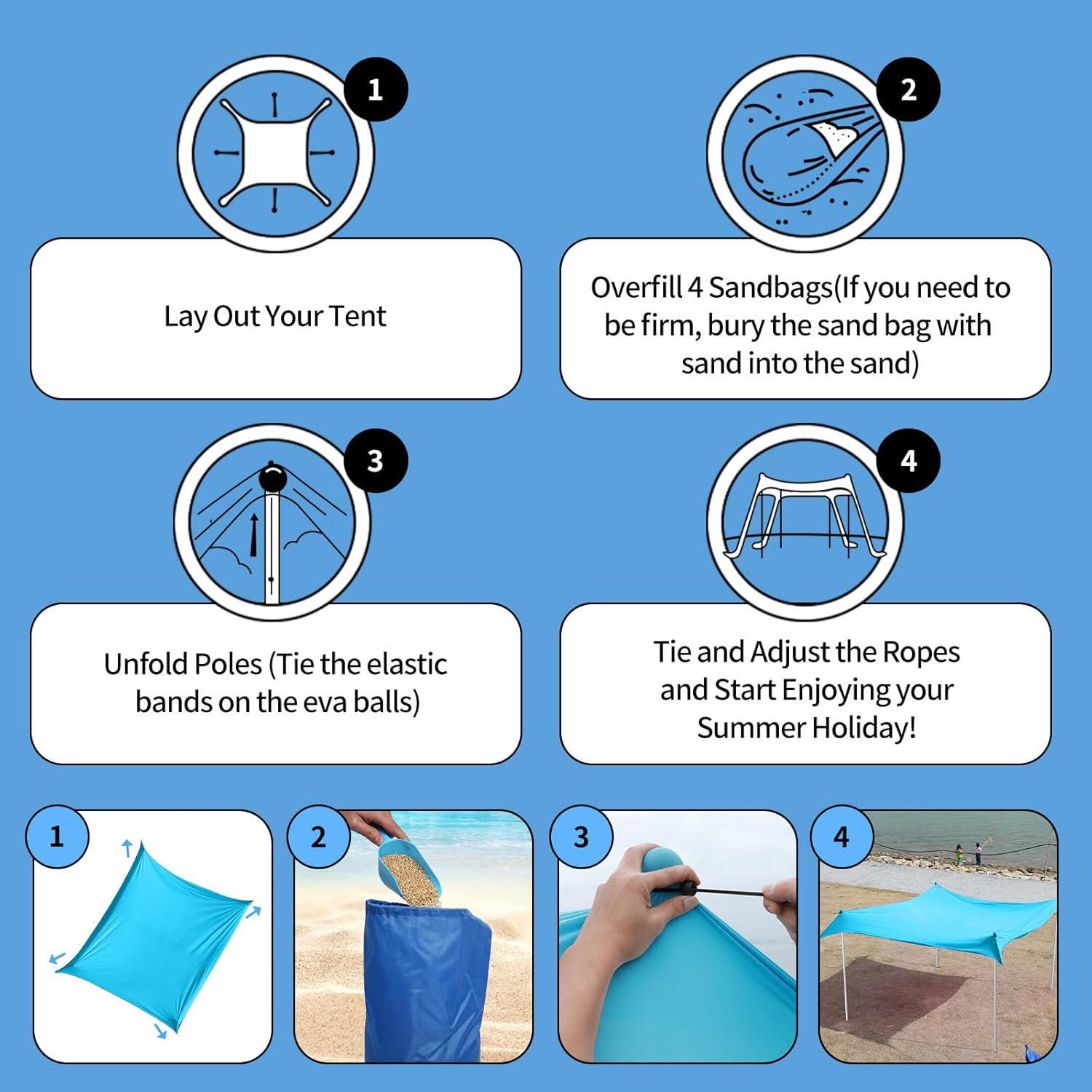 1

Lay Out Your Tent

2

Overfill 4 Sandbags(If you need to be firm, bury the sand bag with sand into the sand)

3

Unfold Poles (Tie the elastic bands on the eva balls)

4

Tie and Adjust the Ropes and Start Enjoying your Summer Holiday!

1

2

3

4