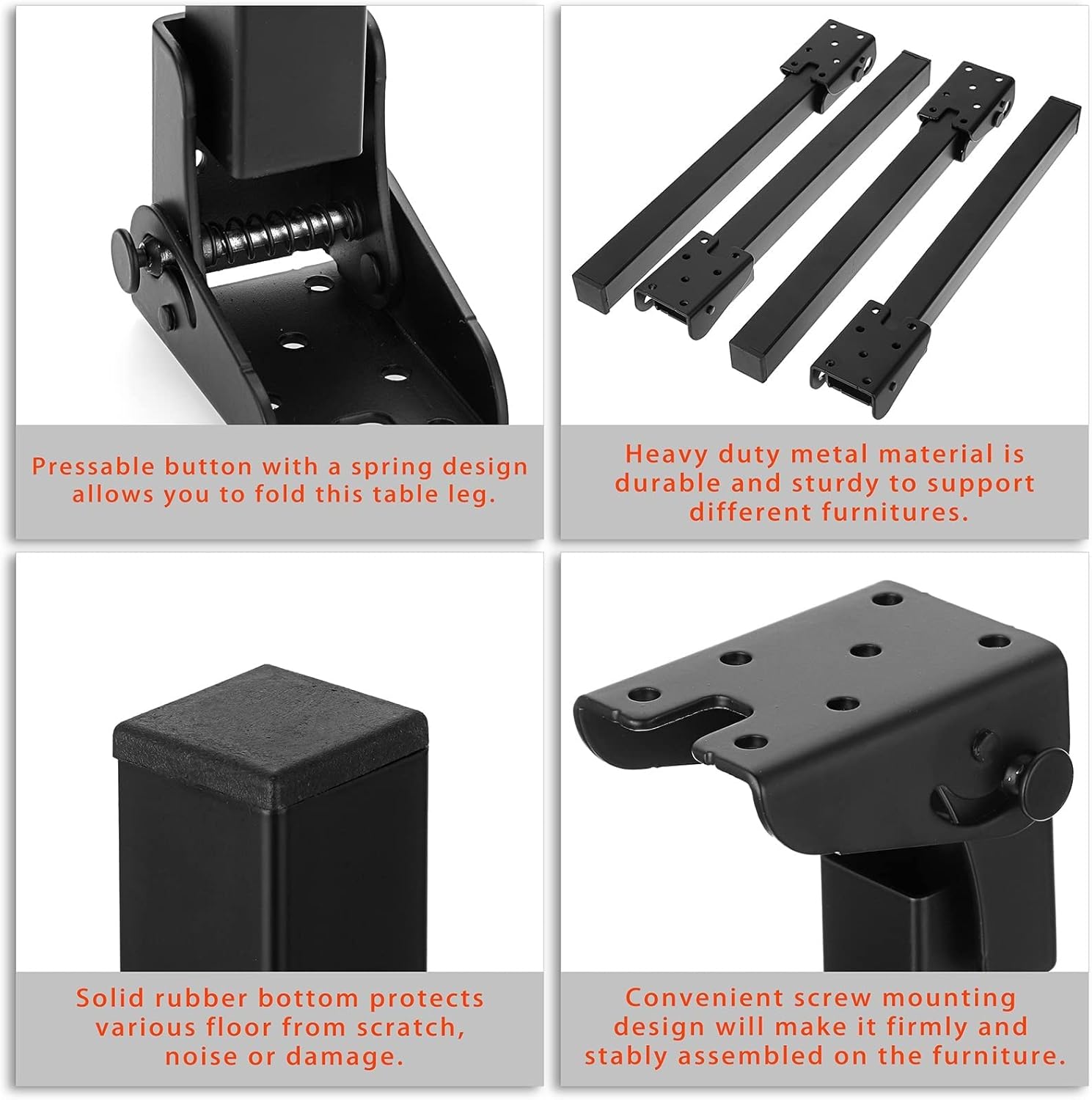 Pressable button with a spring design allows you to fold this table leg.

Heavy duty metal material is durable and sturdy to support different furnitures.

Solid rubber bottom protects various floor from scratch, noise or damage.

Convenient screw mounting design will make it firmly and stably assembled on the furniture.