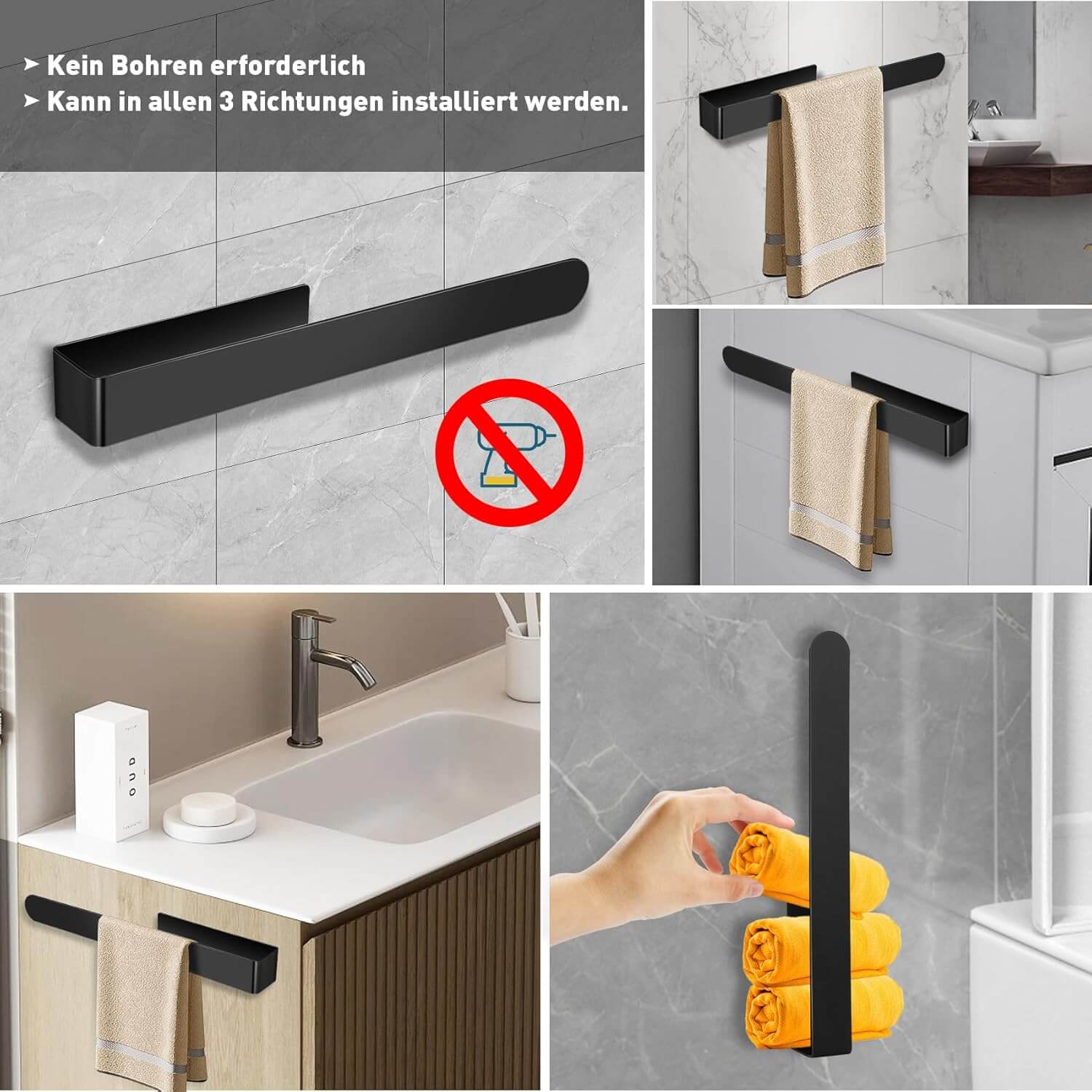 ➤ Kein Bohren erforderlich
➤ Kann in allen 3 Richtungen installiert werden.

OUD