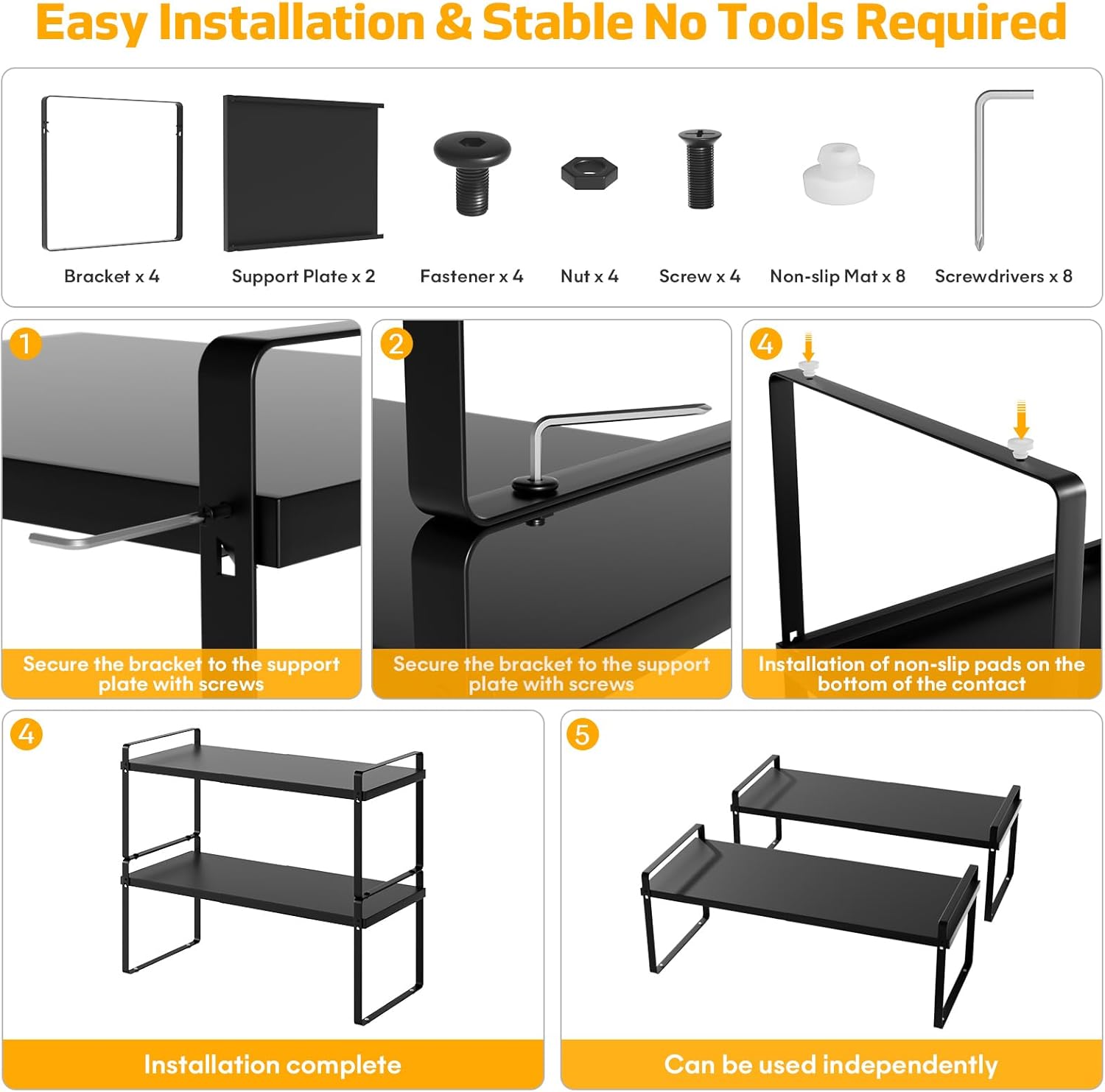 Easy Installation & Stable No Tools Required

Bracket x 4

Support Plate x 2

Fastener x 4

Nut x 4

Screw x 4

Non-slip Mat x 8

Screwdrivers x 8

1

Secure the bracket to the support plate with screws

2

Secure the bracket to the support plate with screws

4

Installation of non-slip pads on the bottom of the contact

4

Installation complete

5

Can be used independently