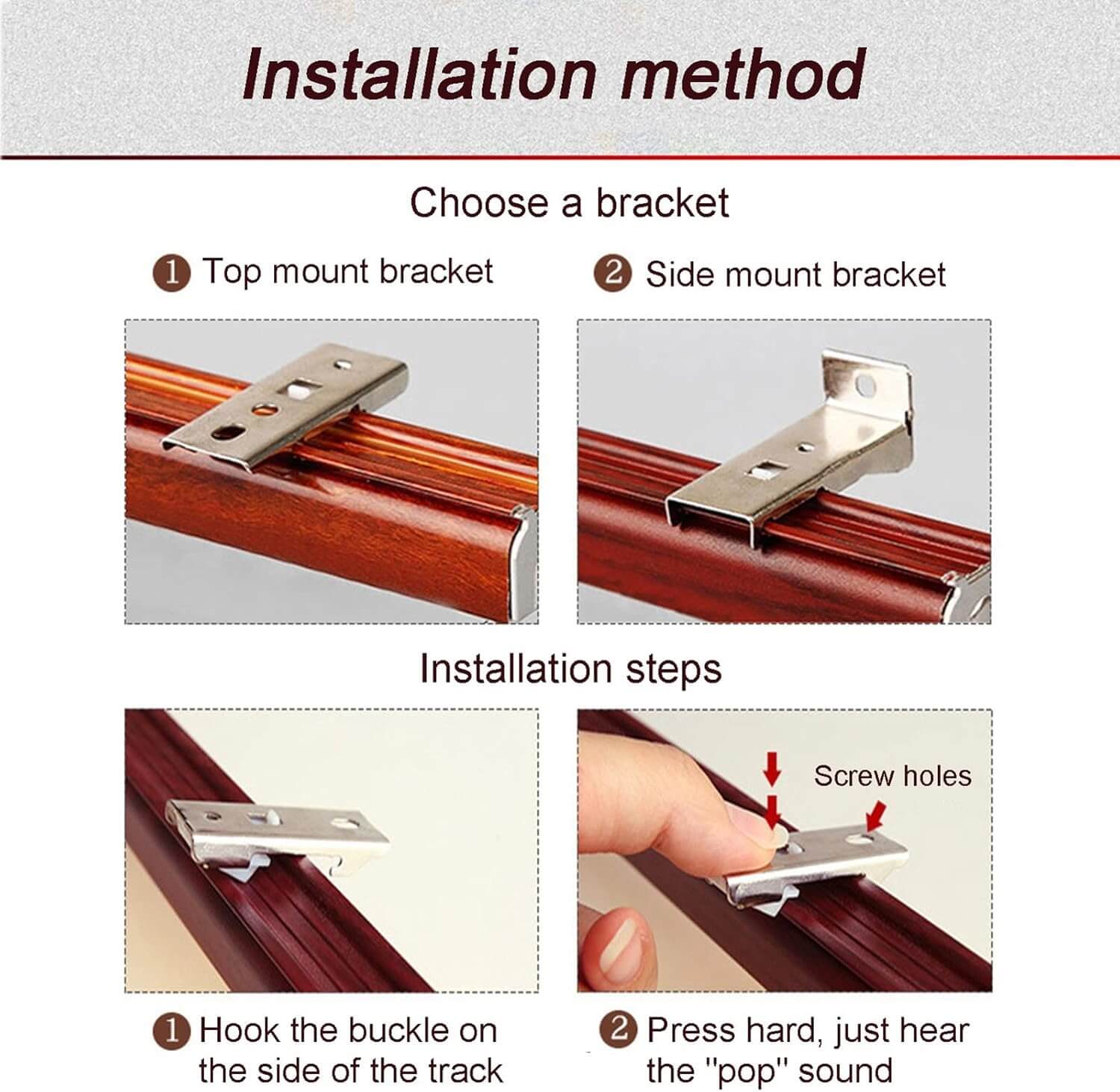 Installation method

Choose a bracket

1 Top mount bracket

2 Side mount bracket

Installation steps

Screw holes

1 Hook the buckle on the side of the track

2 Press hard, just hear the "pop" sound