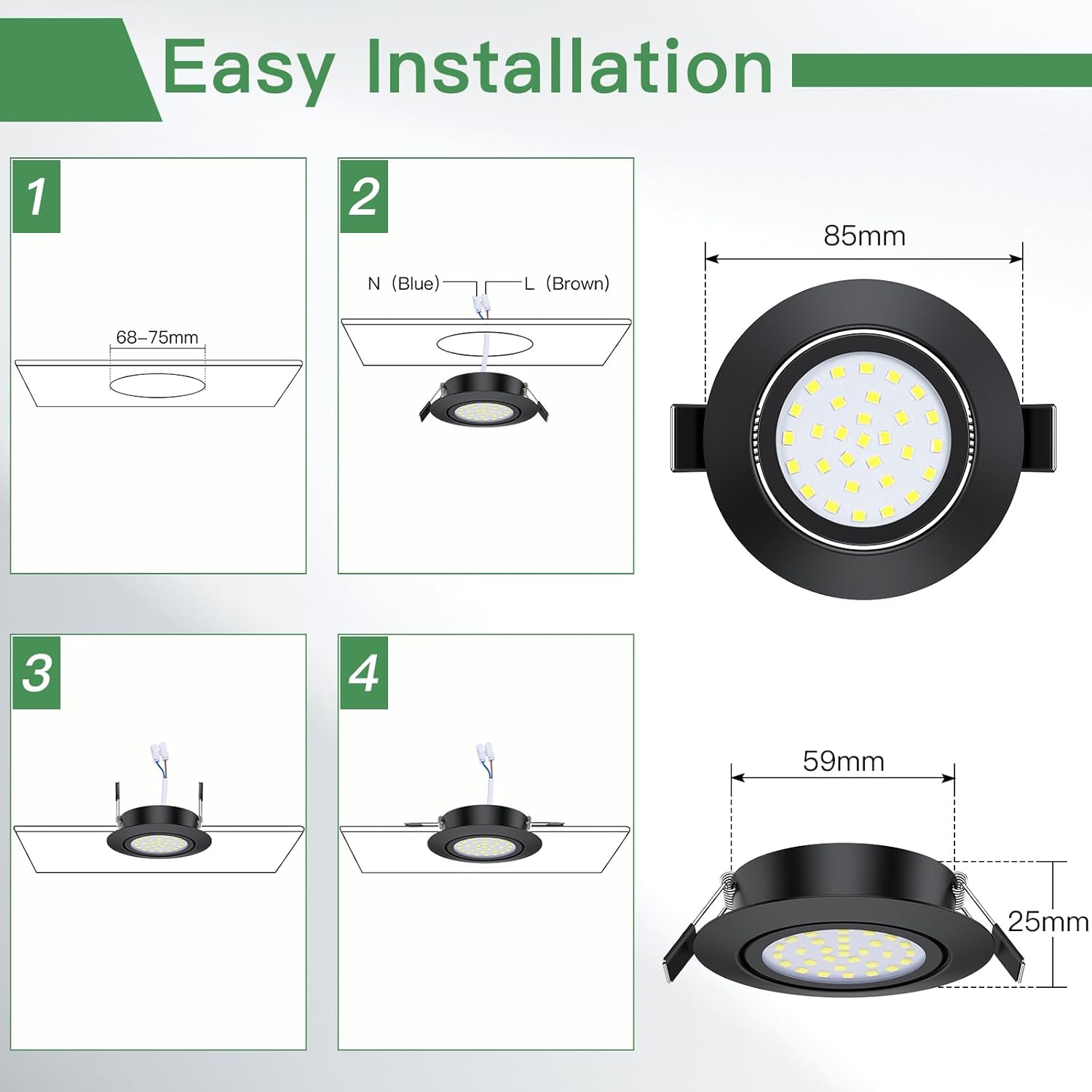 Easy Installation

1

68–75mm

2

N (Blue)

L (Brown)

85mm

3

4

59mm

25mm