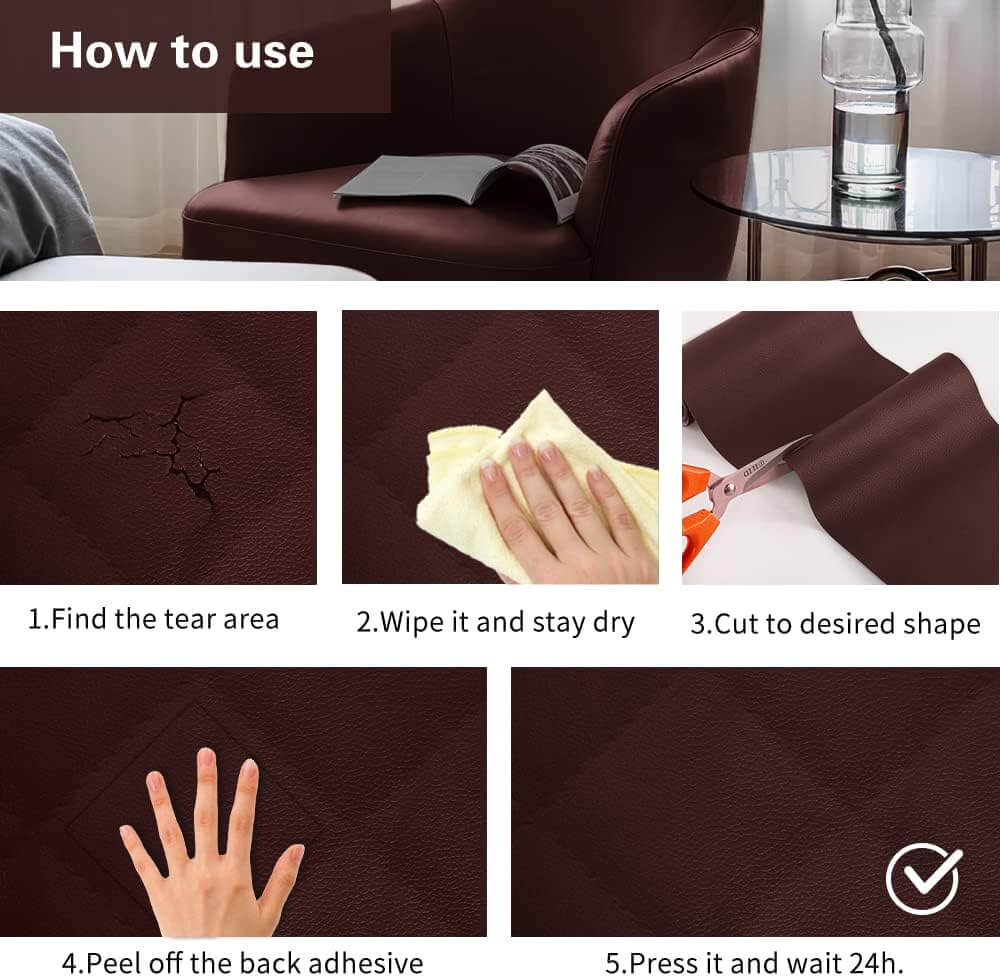 How to use

1.Find the tear area

2.Wipe it and stay dry

3.Cut to desired shape

4.Peel off the back adhesive

5.Press it and wait 24h.