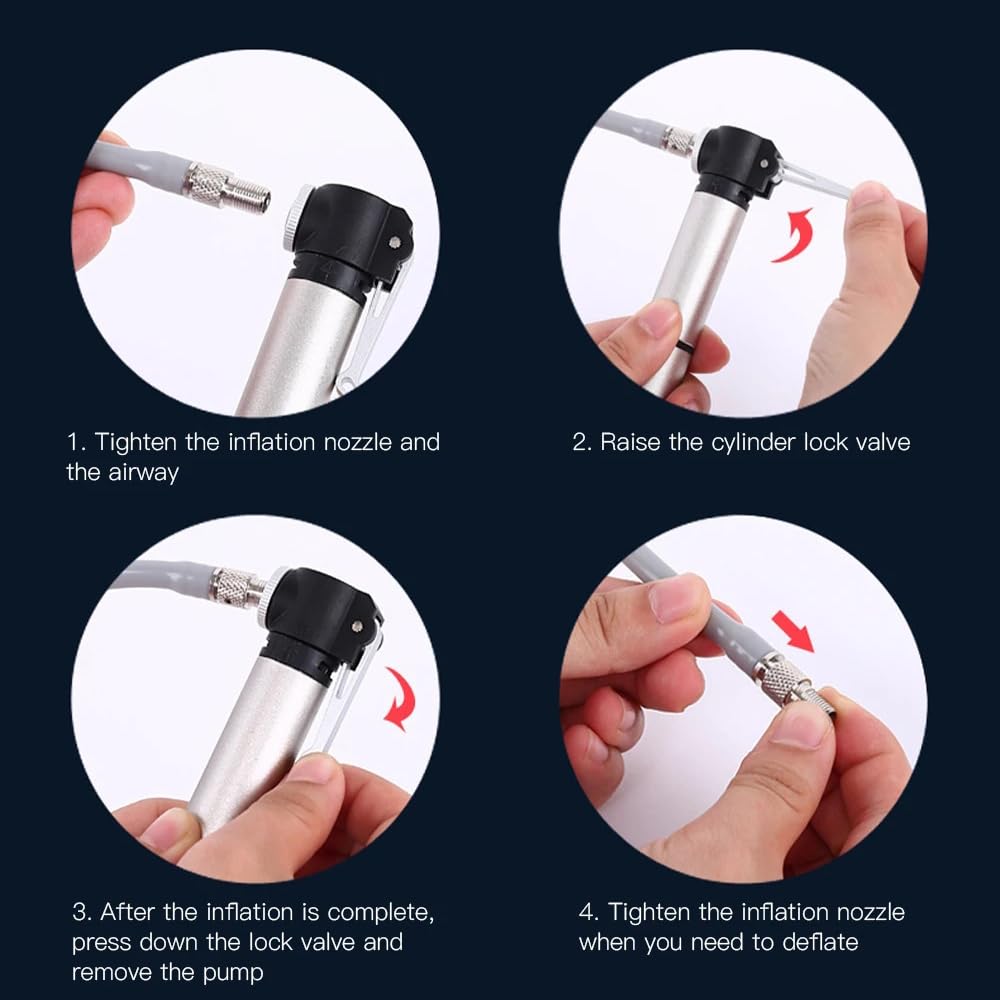 1. Tighten the inflation nozzle and the airway

2. Raise the cylinder lock valve

3. After the inflation is complete, press down the lock valve and remove the pump

4. Tighten the inflation nozzle when you need to deflate