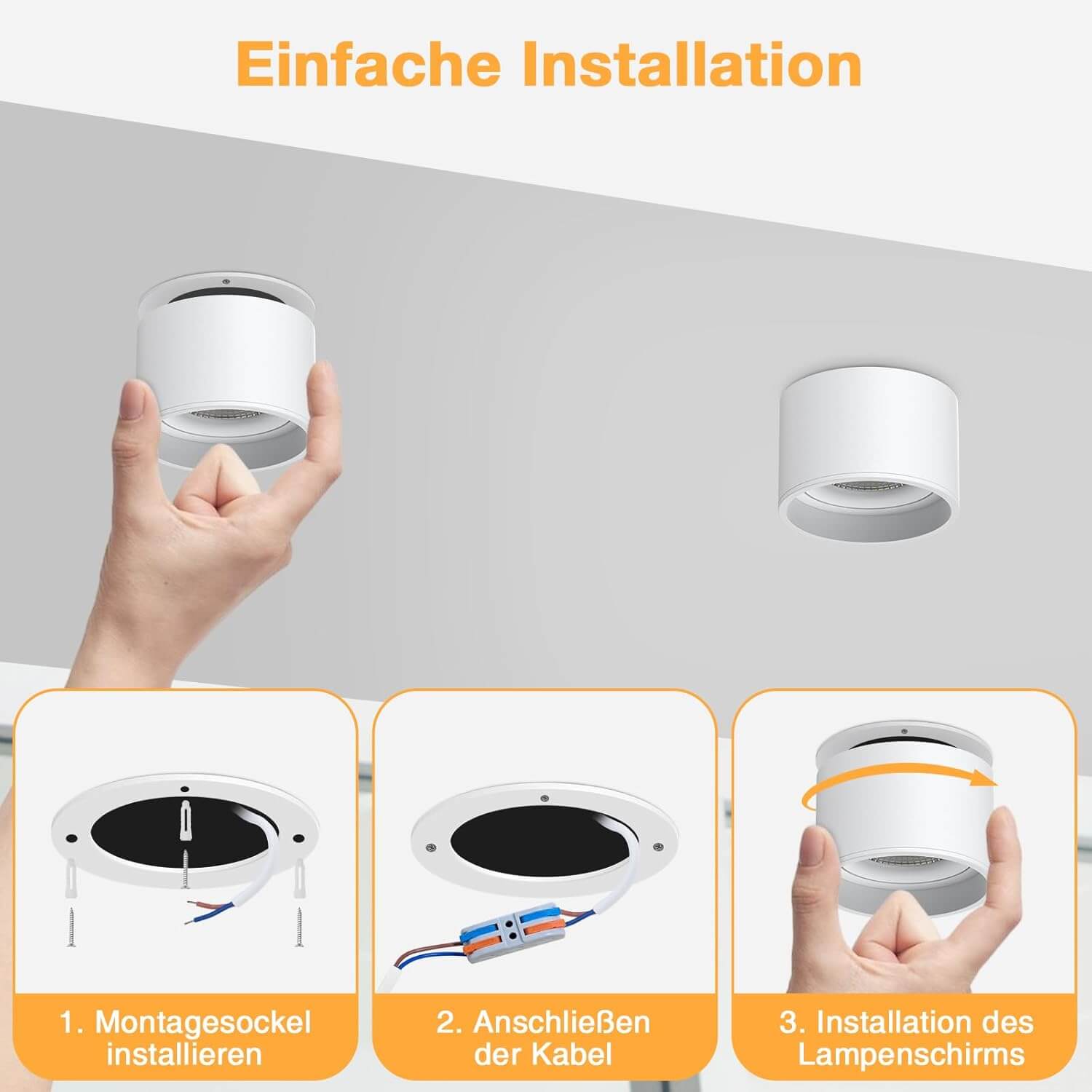 Einfache Installation

1. Montagesockel installieren

2. Anschließen der Kabel

3. Installation des Lampenschirms