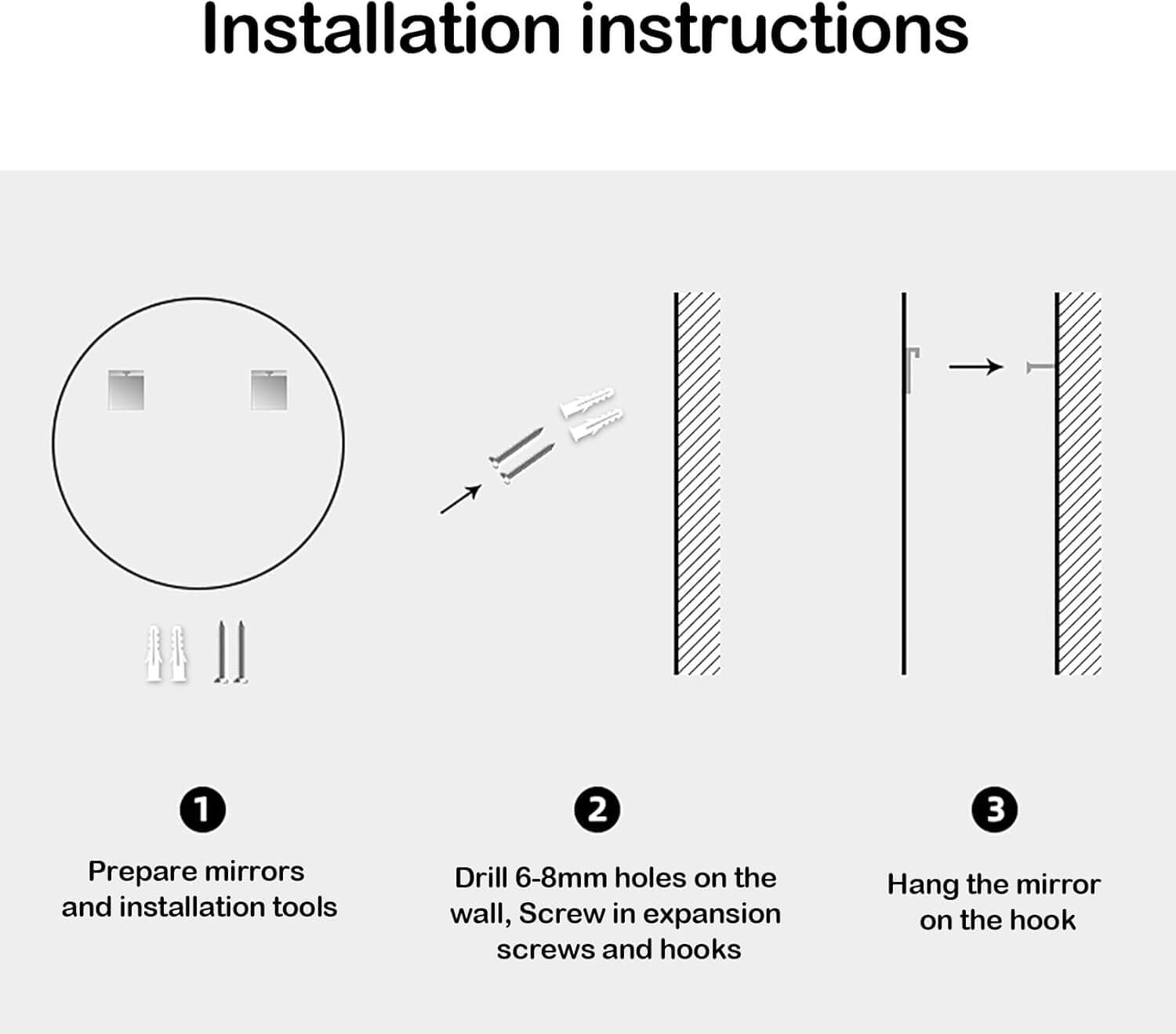 Installation instructions

1
Prepare mirrors and installation tools

2
Drill 6-8mm holes on the wall, Screw in expansion screws and hooks

3
Hang the mirror on the hook