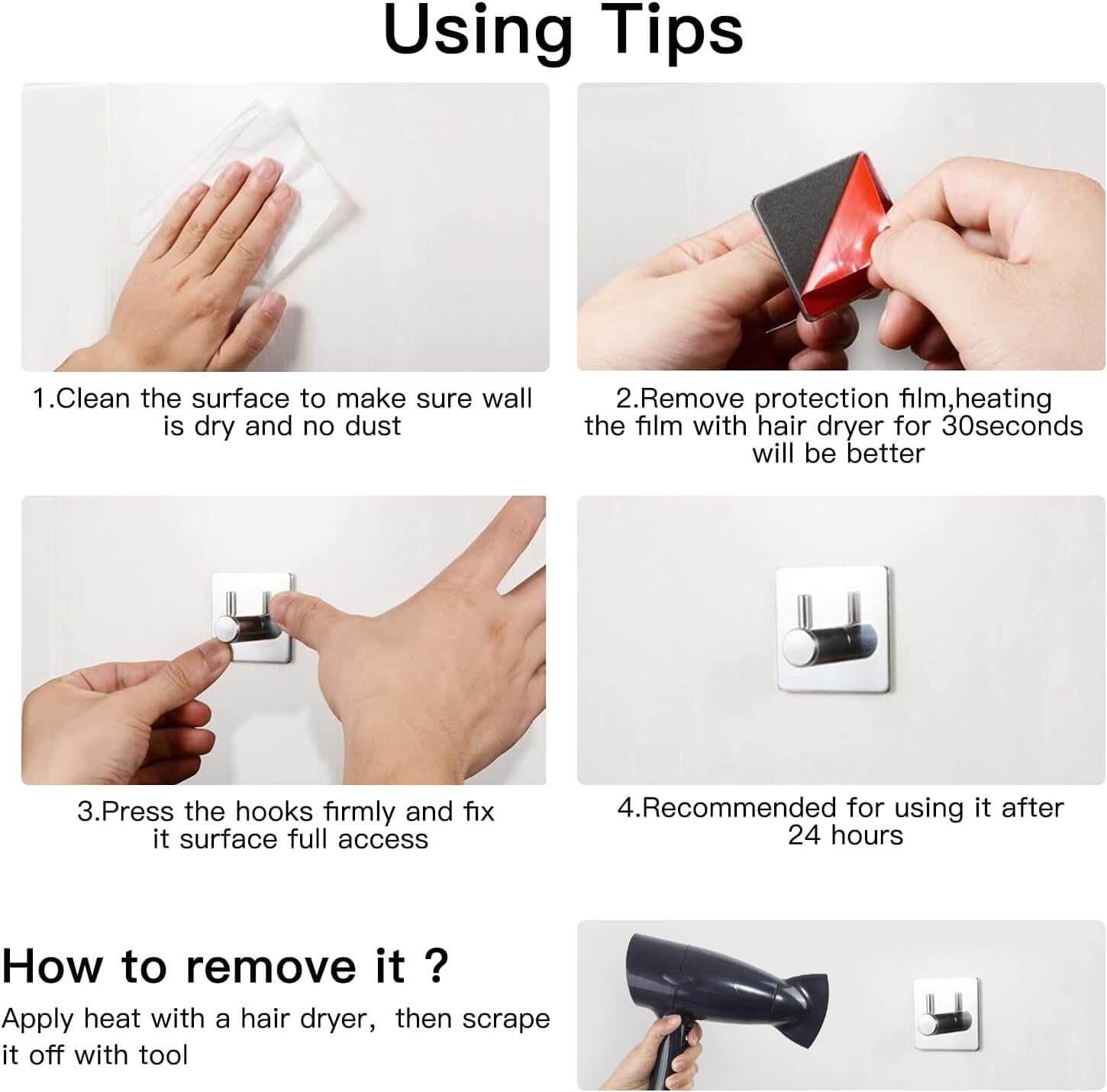 Using Tips

1.Clean the surface to make sure wall is dry and no dust

2.Remove protection film,heating the film with hair dryer for 30seconds will be better

3.Press the hooks firmly and fix it surface full access

4.Recommended for using it after 24 hours

How to remove it ?

Apply heat with a hair dryer, then scrape it off with tool