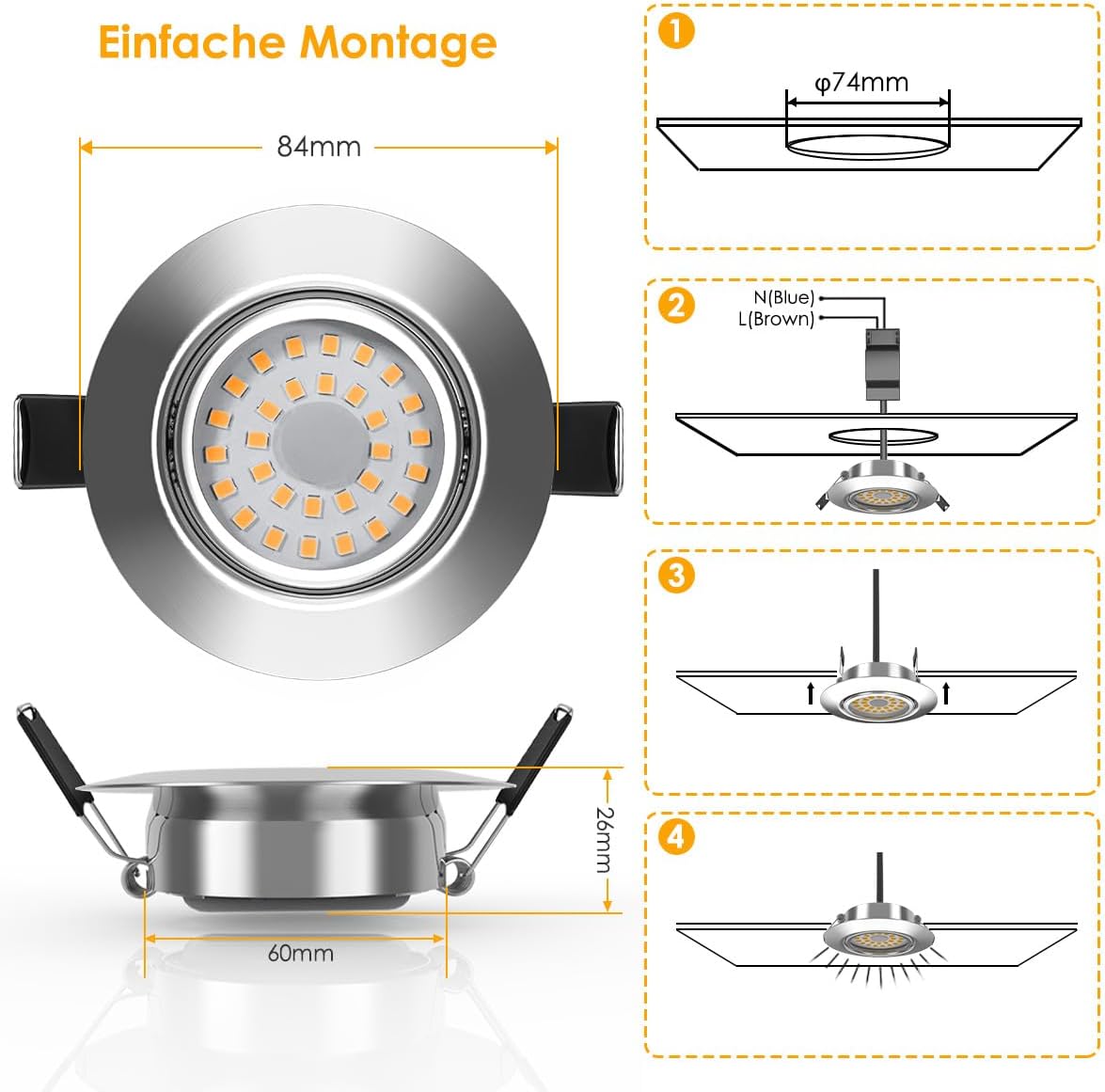 Einfache Montage

84mm

26mm

60mm

1

φ74mm

2

N(Blue)

L(Brown)

3

4