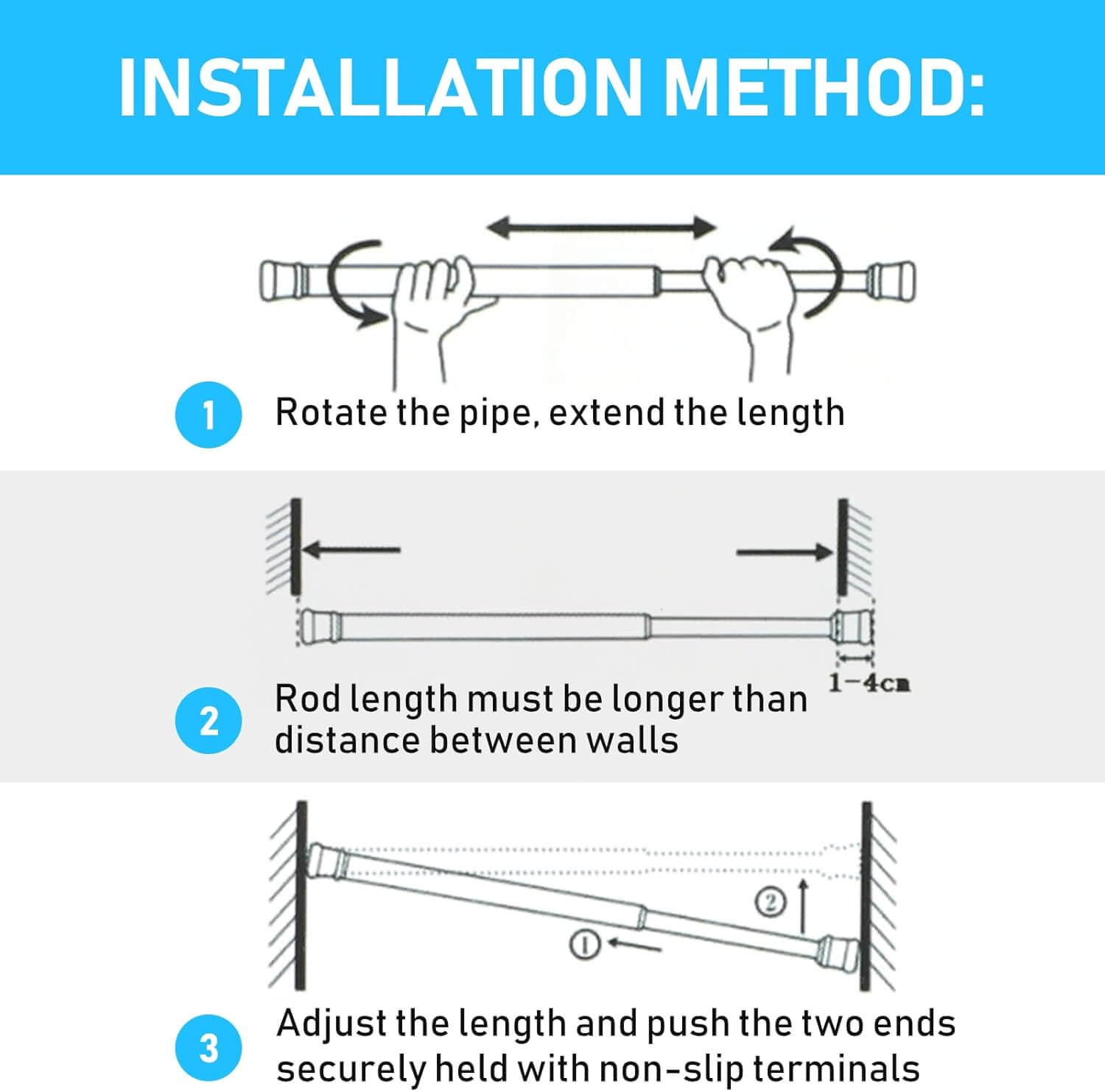 INSTALLATION METHOD:

1 Rotate the pipe, extend the length

1-4cm

2 Rod length must be longer than distance between walls

②

①

3 Adjust the length and push the two ends securely held with non-slip terminals