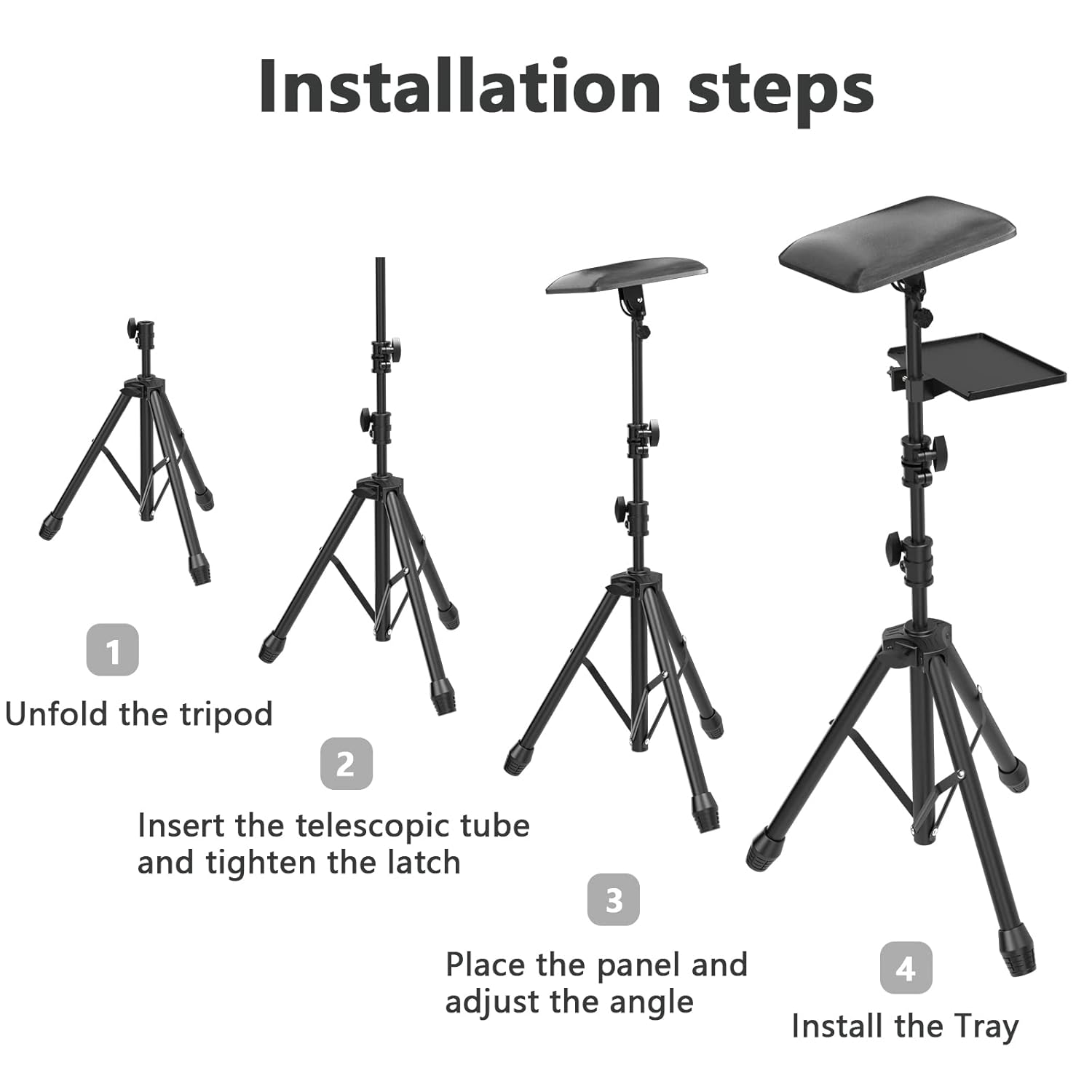 Installation steps

1

Unfold the tripod

2

Insert the telescopic tube and tighten the latch

3

Place the panel and adjust the angle

4

Install the Tray