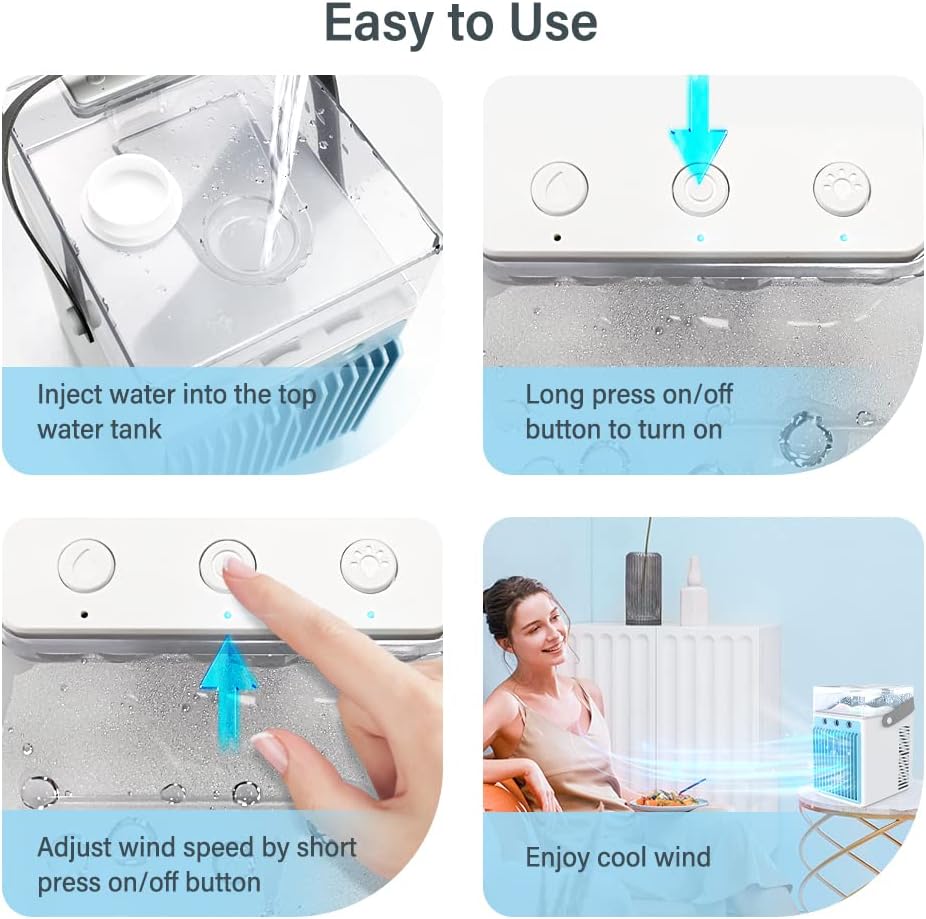 Easy to Use

Inject water into the top water tank

Long press on/off button to turn on

Adjust wind speed by short press on/off button

Enjoy cool wind