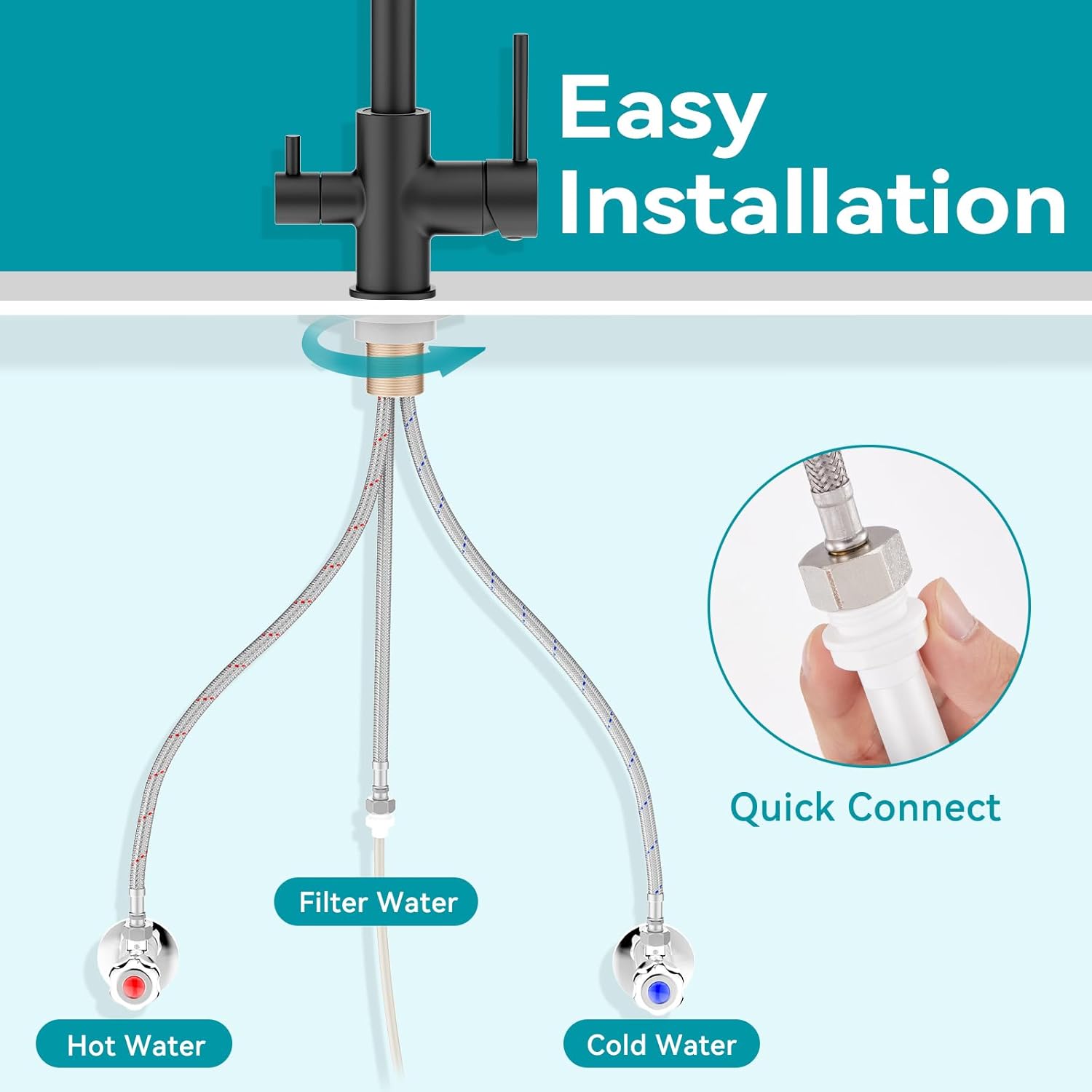 Easy Installation

Quick Connect

Filter Water

Hot Water

Cold Water