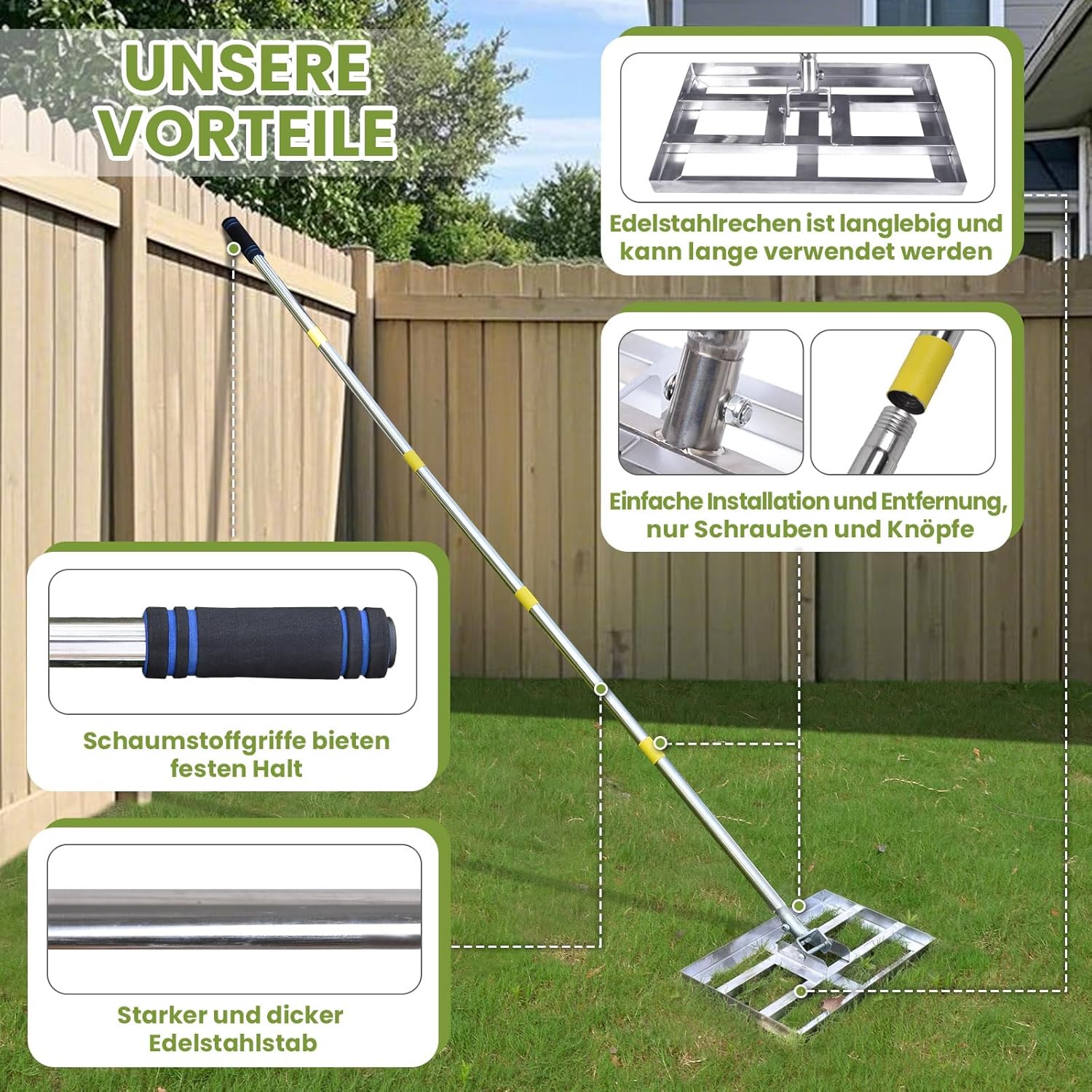 UNSERE VORTEILE

Edelstahlrechen ist langlebig und kann lange verwendet werden

Einfache Installation und Entfernung, nur Schrauben und Knöpfe

Schaumstoffgriffe bieten festen Halt

Starker und dicker Edelstahlstab