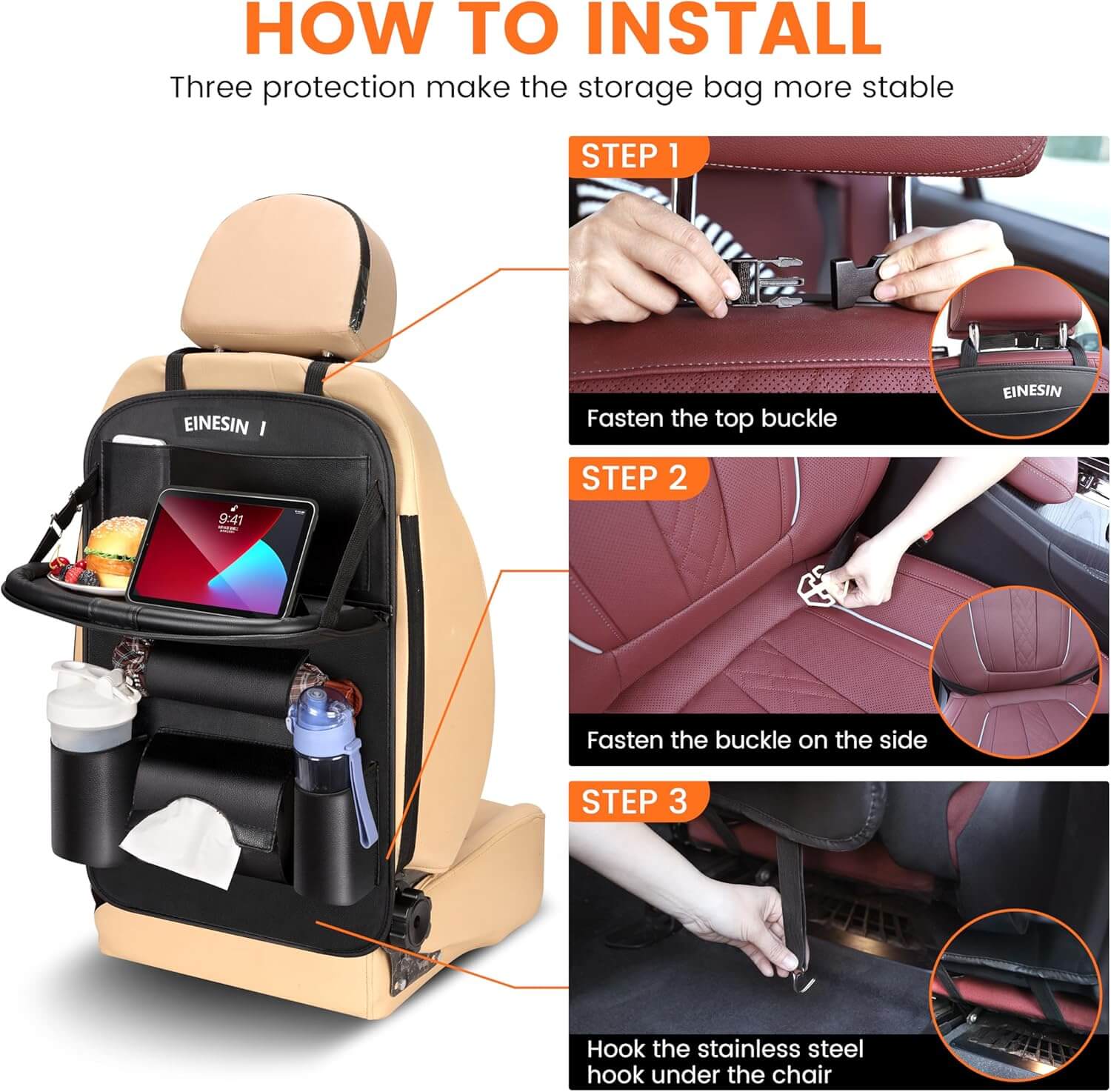 HOW TO INSTALL

Three protection make the storage bag more stable

EINESIN

9:41

STEP 1

EINESIN

Fasten the top buckle

STEP 2

Fasten the buckle on the side

STEP 3

Hook the stainless steel hook under the chair