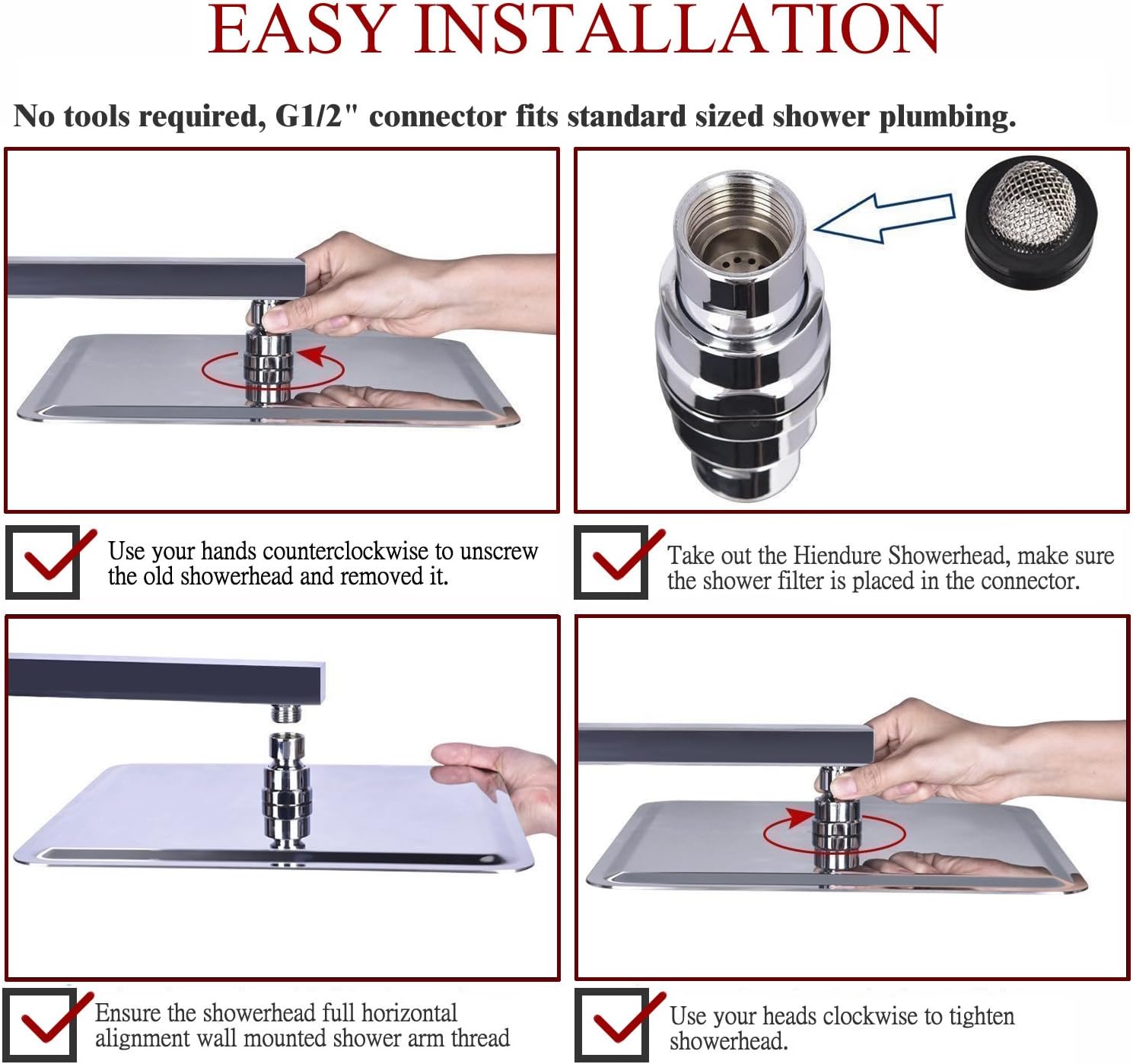 EASY INSTALLATION

No tools required, G1/2" connector fits standard sized shower plumbing.

Use your hands counterclockwise to unscrew the old showerhead and removed it.

Take out the Hiendure Showerhead, make sure the shower filter is placed in the connector.

Ensure the showerhead full horizontal alignment wall mounted shower arm thread

Use your heads clockwise to tighten showerhead.