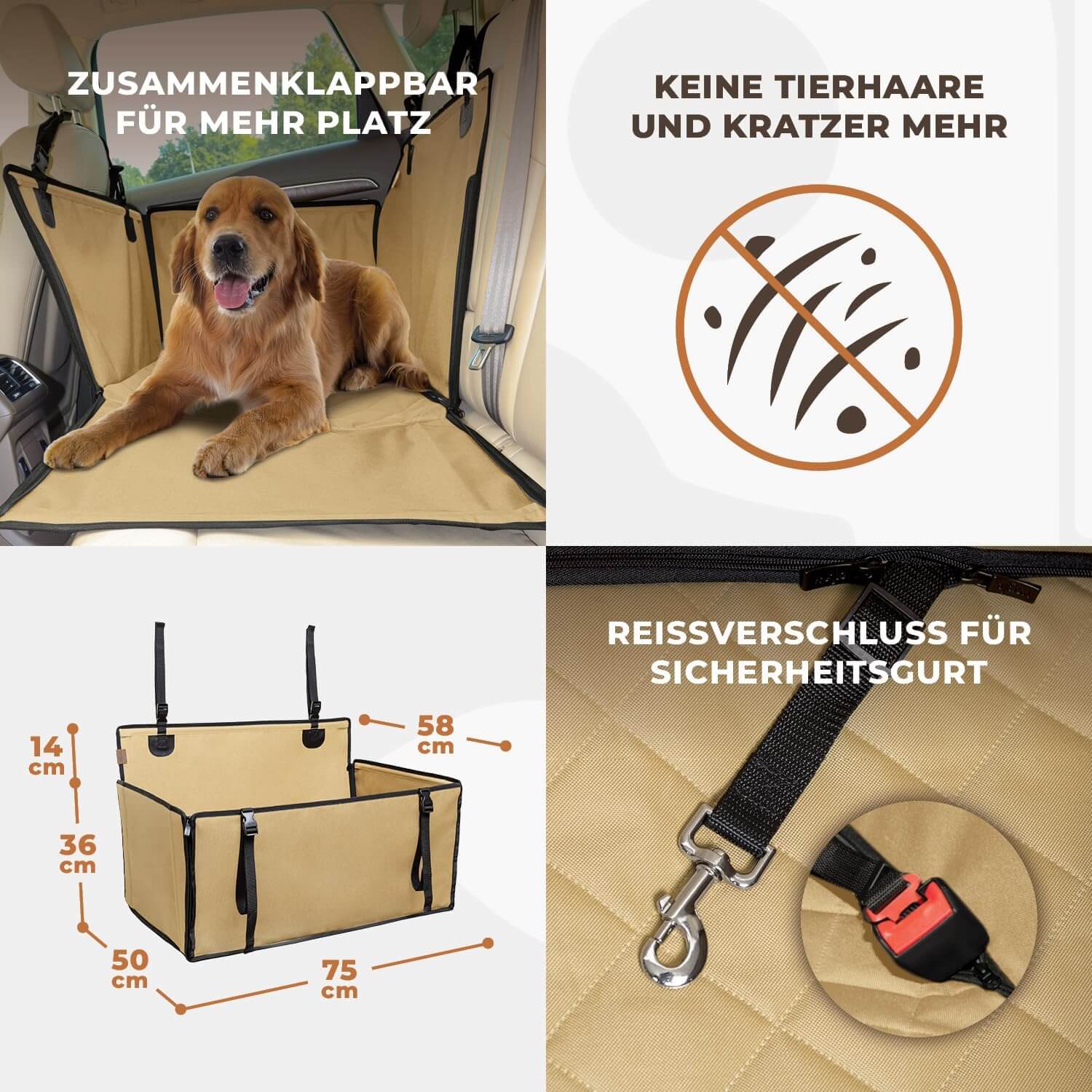 ZUSAMMENKLAPPBAR FÜR MEHR PLATZ

KEINE TIERHAARE UND KRATZER MEHR

14 cm

36 cm

50 cm

75 cm

58 cm

REISSVERSCHLUSS FÜR SICHERHEITSGURT