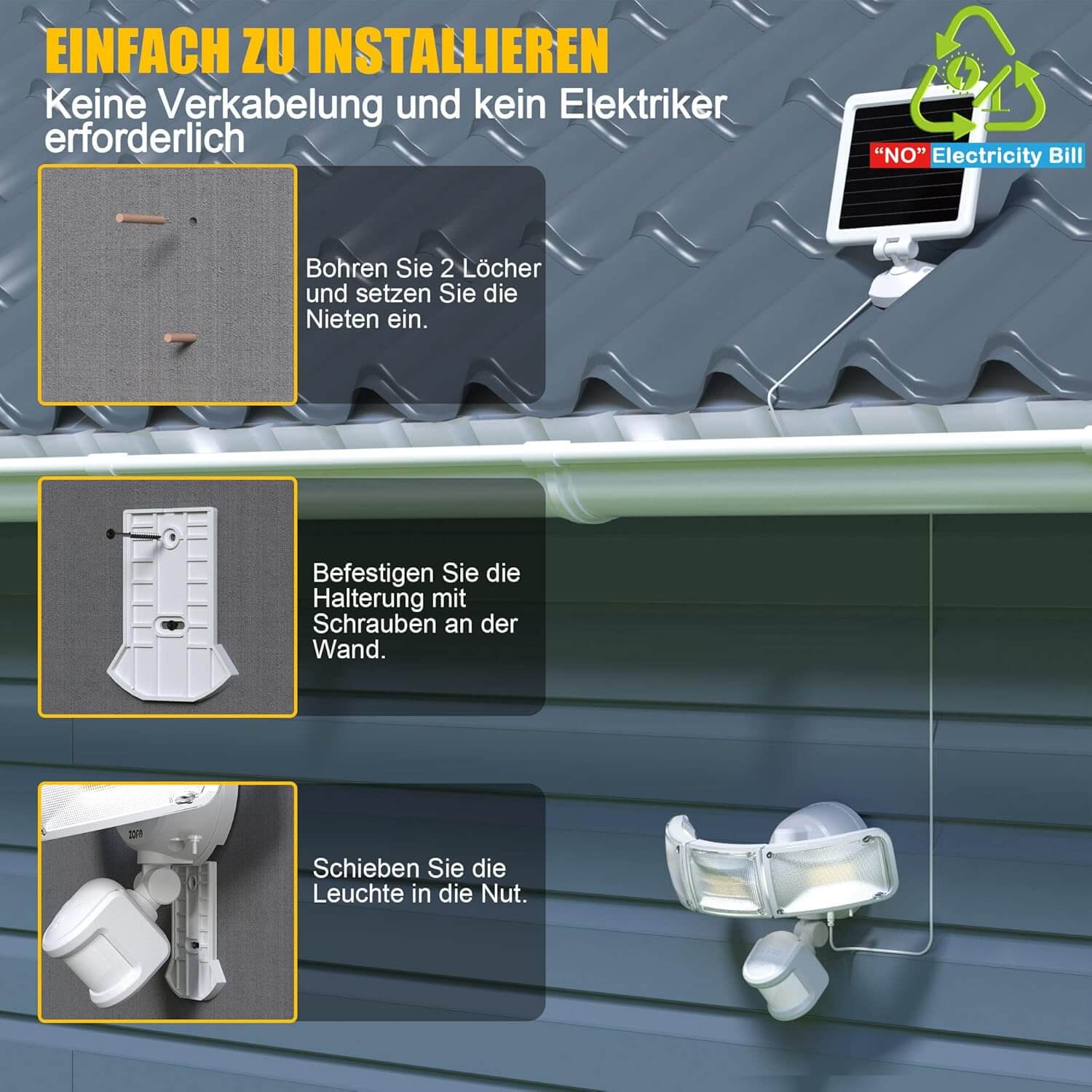 EINFACH ZU INSTALLIEREN
Keine Verkabelung und kein Elektriker erforderlich

"NO" Electricity Bill

Bohren Sie 2 Löcher und setzen Sie die Nieten ein.

Befestigen Sie die Halterung mit Schrauben an der Wand.

zore

Schieben Sie die Leuchte in die Nut.