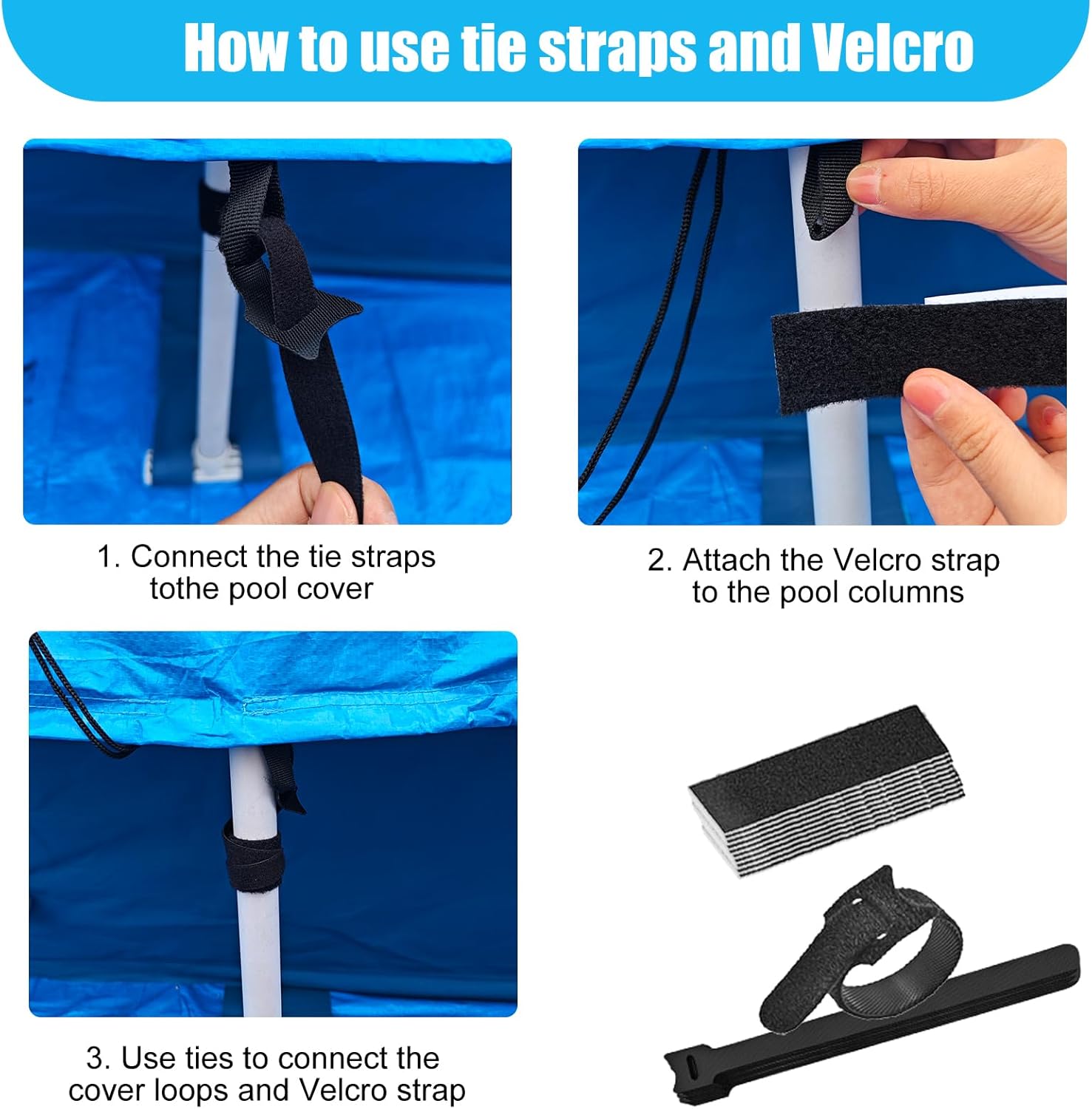 How to use tie straps and Velcro

1. Connect the tie straps tothe pool cover

2. Attach the Velcro strap to the pool columns

3. Use ties to connect the cover loops and Velcro strap