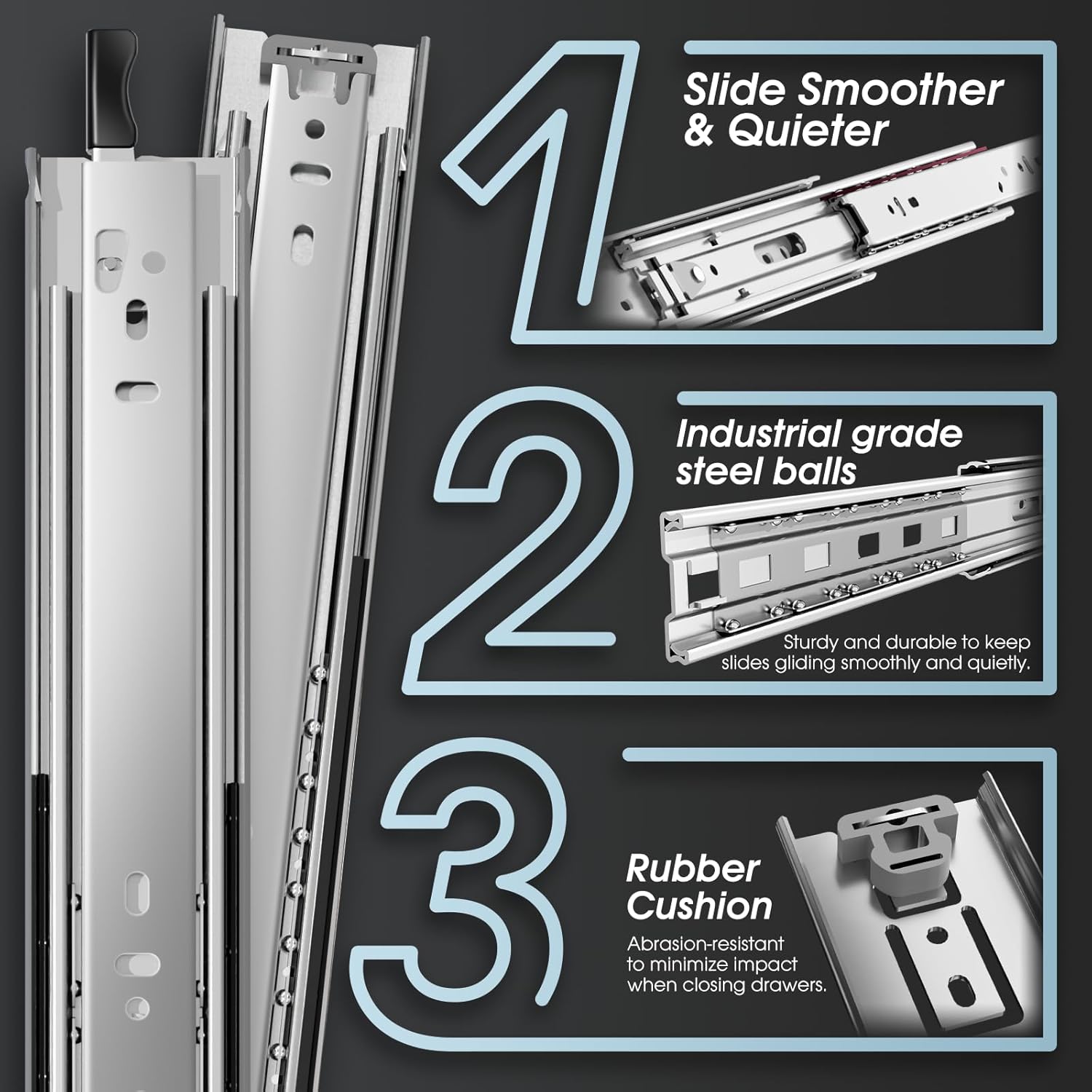 1

Slide Smoother & Quieter

2

Industrial grade steel balls

Sturdy and durable to keep slides gliding smoothly and quietly.

3

Rubber Cushion

Abrasion-resistant to minimize impact when closing drawers.