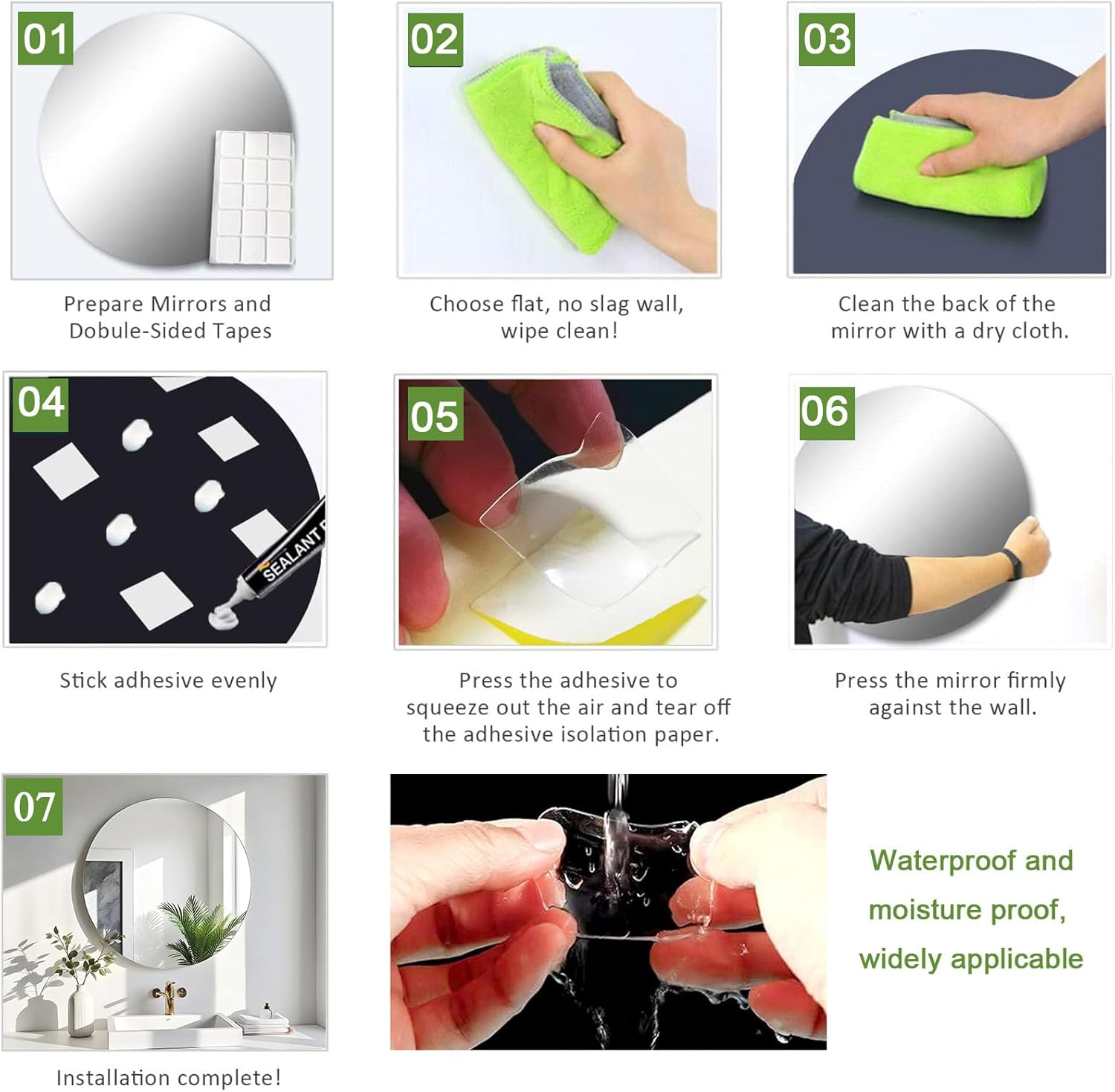 01

Prepare Mirrors and Dobule-Sided Tapes

02

Choose flat, no slag wall, wipe clean!

03

Clean the back of the mirror with a dry cloth.

04

SEALANT

Stick adhesive evenly

05

Press the adhesive to squeeze out the air and tear off the adhesive isolation paper.

06

Press the mirror firmly against the wall.

07

Installation complete!

Waterproof and moisture proof, widely applicable