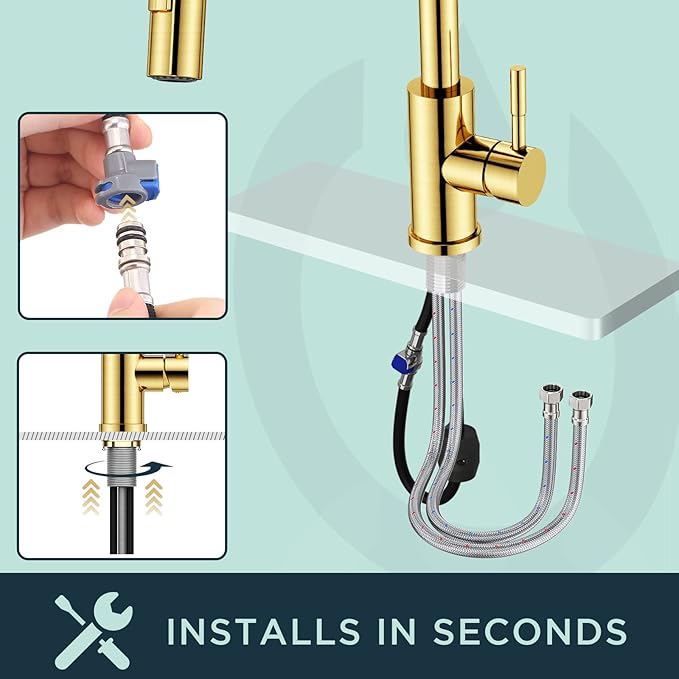 INSTALLS IN SECONDS