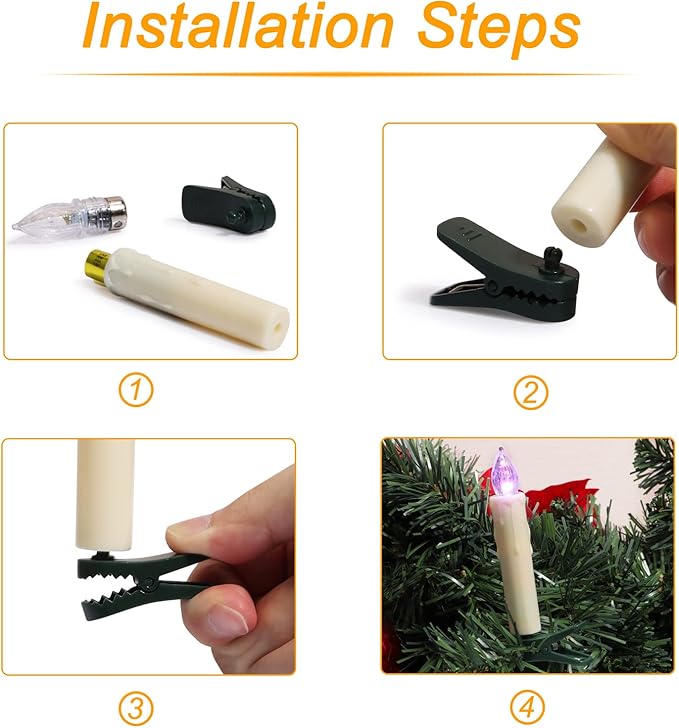 Installation Steps

①

②

③

④