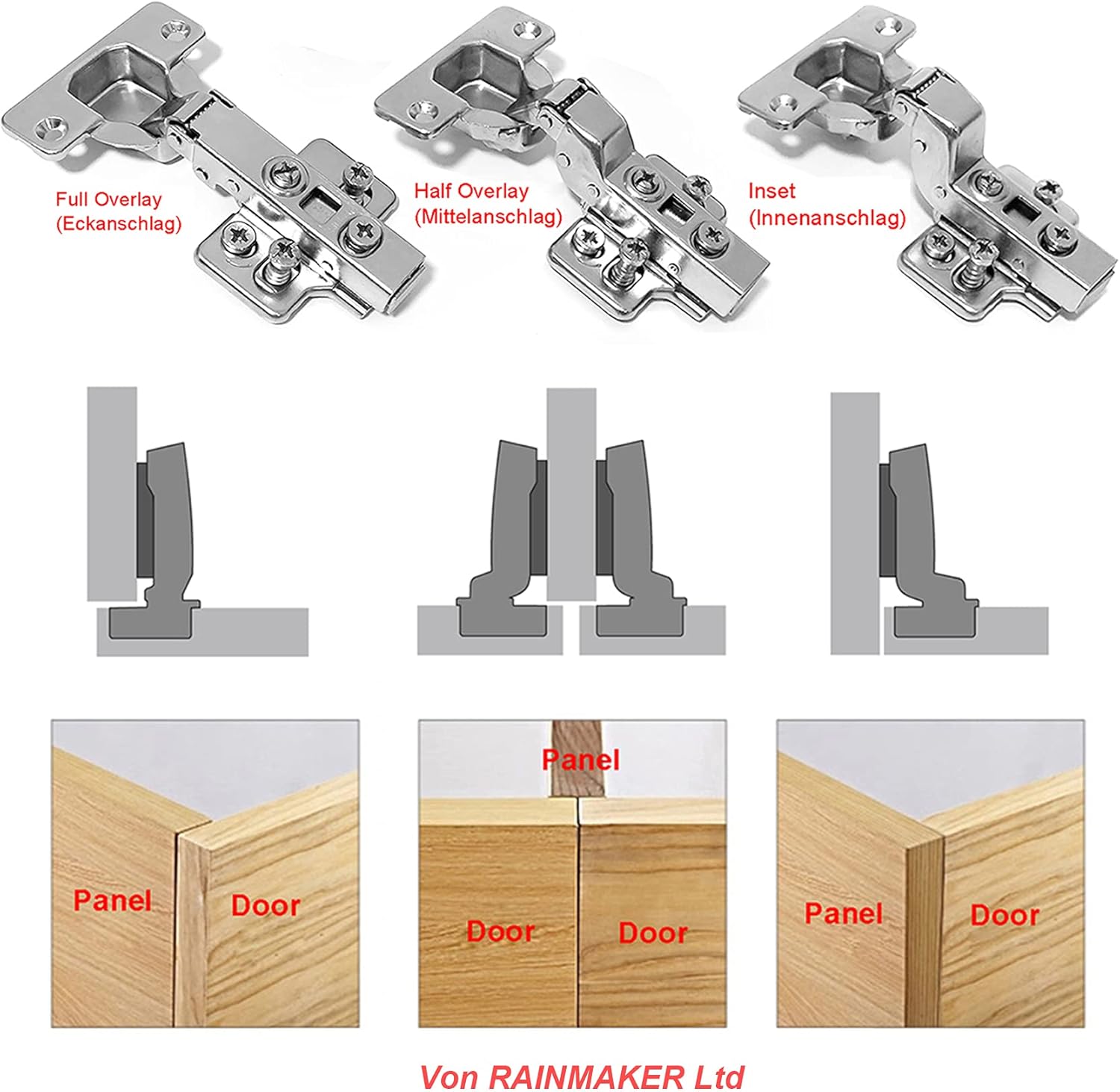 Full Overlay
(Eckanschlag)

Half Overlay
(Mittelanschlag)

Inset
(Innenanschlag)

Panel

Door

Panel

Door

Door

Panel

Door

Von RAINMAKER Ltd