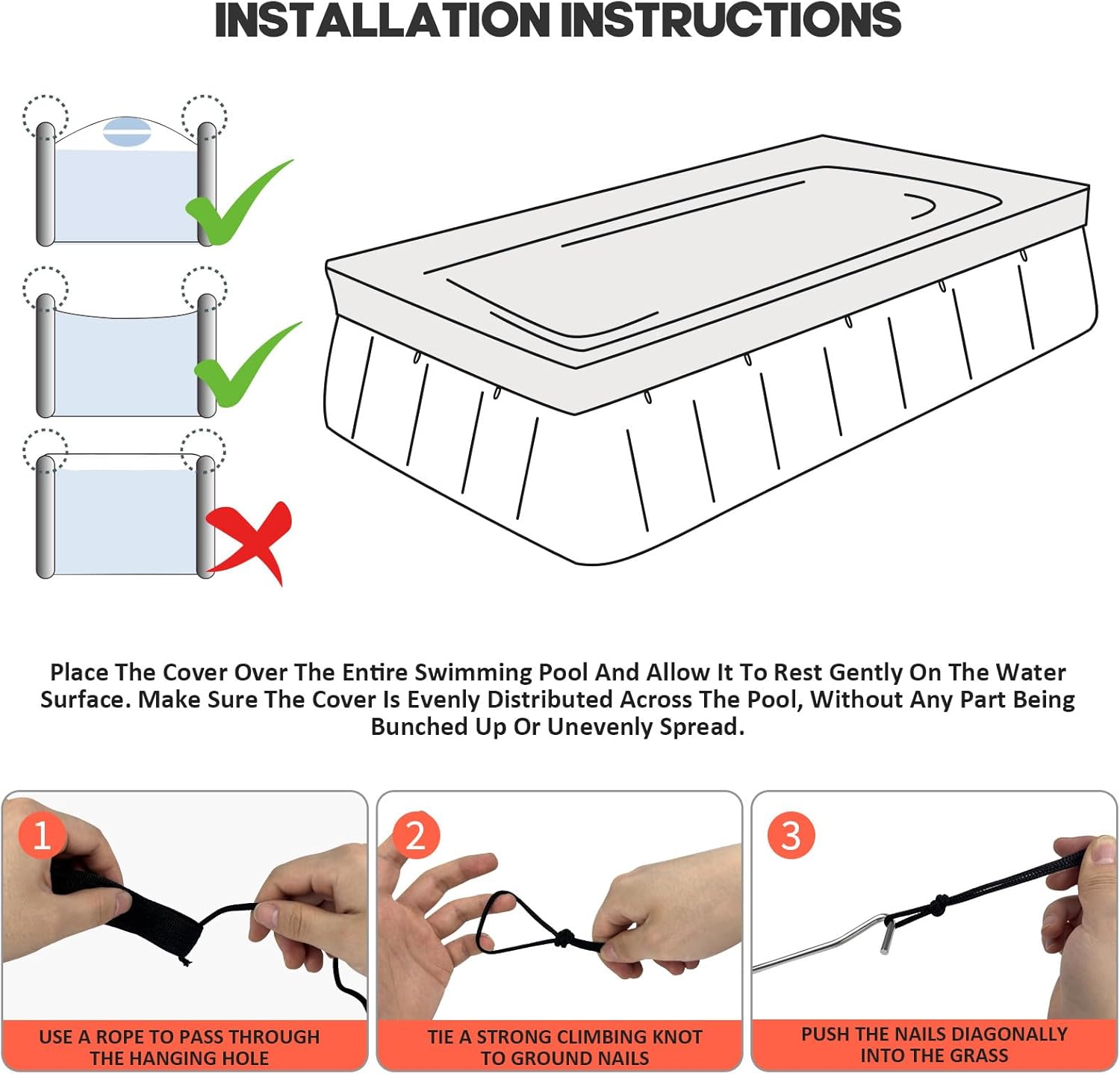 INSTALLATION INSTRUCTIONS

Place The Cover Over The Entire Swimming Pool And Allow It To Rest Gently On The Water Surface. Make Sure The Cover Is Evenly Distributed Across The Pool, Without Any Part Being Bunched Up Or Unevenly Spread.

1

USE A ROPE TO PASS THROUGH THE HANGING HOLE

2

TIE A STRONG CLIMBING KNOT TO GROUND NAILS

3

PUSH THE NAILS DIAGONALLY INTO THE GRASS