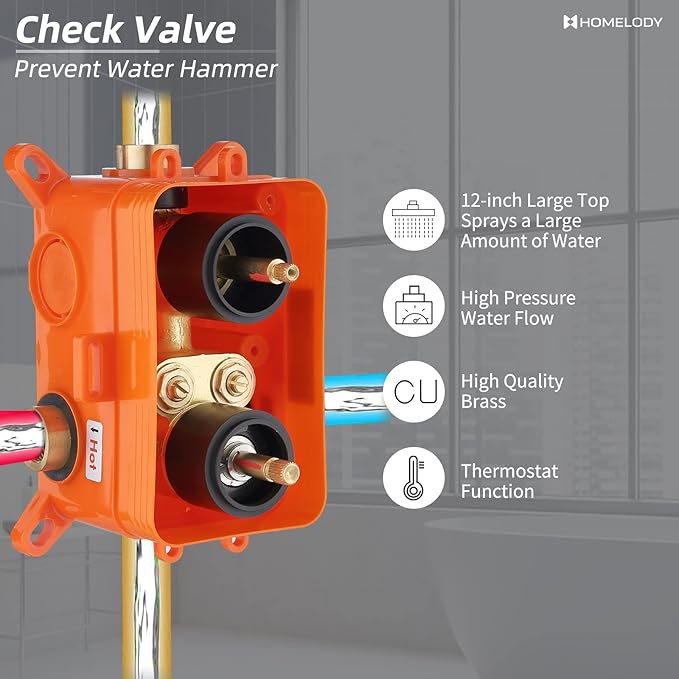 Check Valve
Prevent Water Hammer

HOMELODY

12-inch Large Top Sprays a Large Amount of Water

High Pressure Water Flow

CU

High Quality Brass

Thermostat Function

Hot