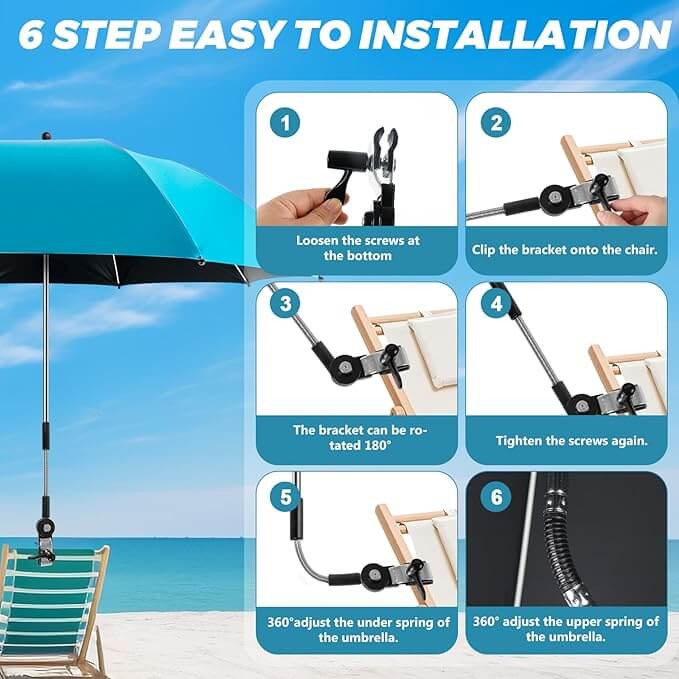 6 STEP EASY TO INSTALLATION

1
Loosen the screws at the bottom

2
Clip the bracket onto the chair.

3
The bracket can be rotated 180°

4
Tighten the screws again.

5
360°adjust the under spring of the umbrella.

6
360° adjust the upper spring of the umbrella.