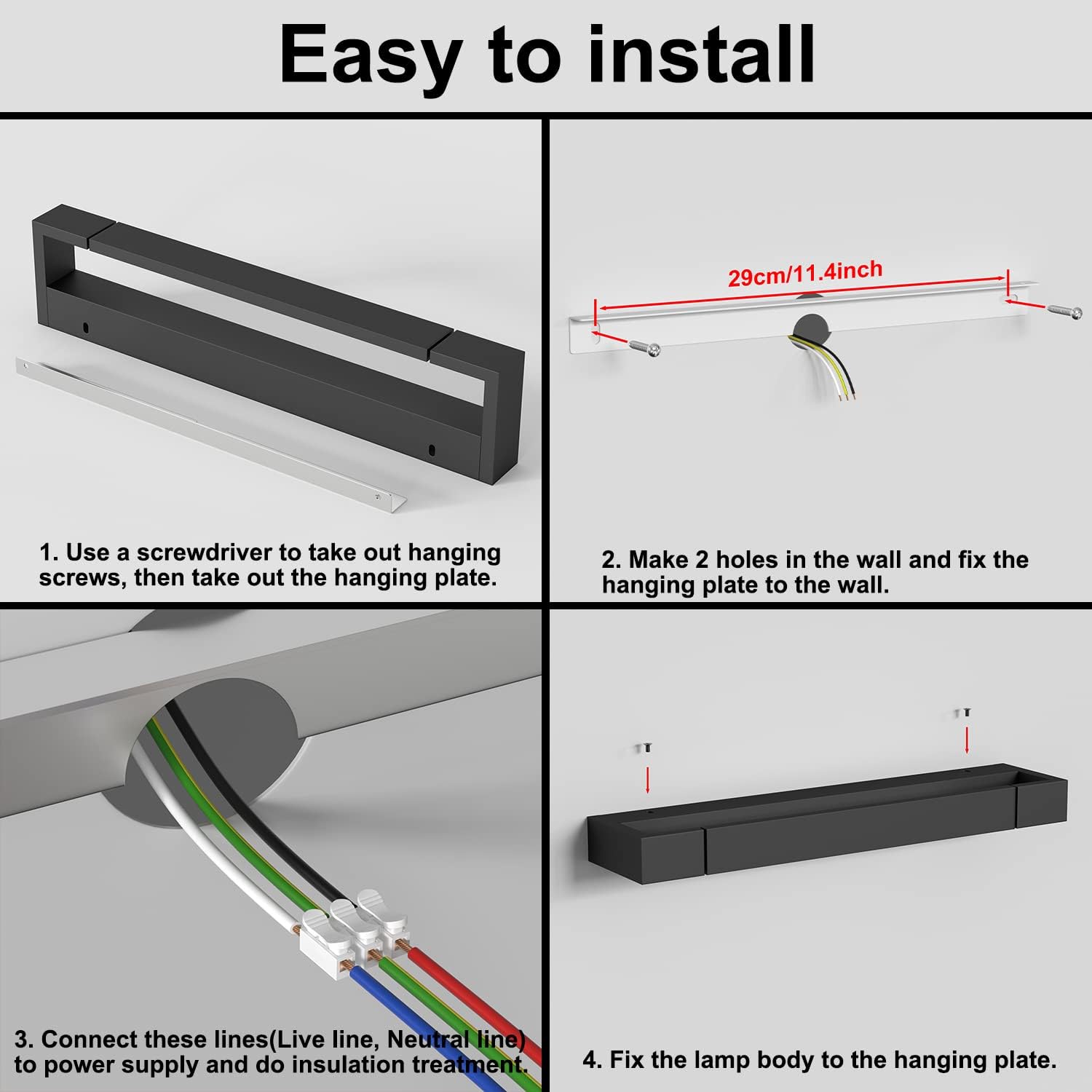 Easy to install

1. Use a screwdriver to take out hanging screws, then take out the hanging plate.

29cm/11.4inch

2. Make 2 holes in the wall and fix the hanging plate to the wall.

3. Connect these lines(Live line, Neutral line) to power supply and do insulation treatment.

4. Fix the lamp body to the hanging plate.