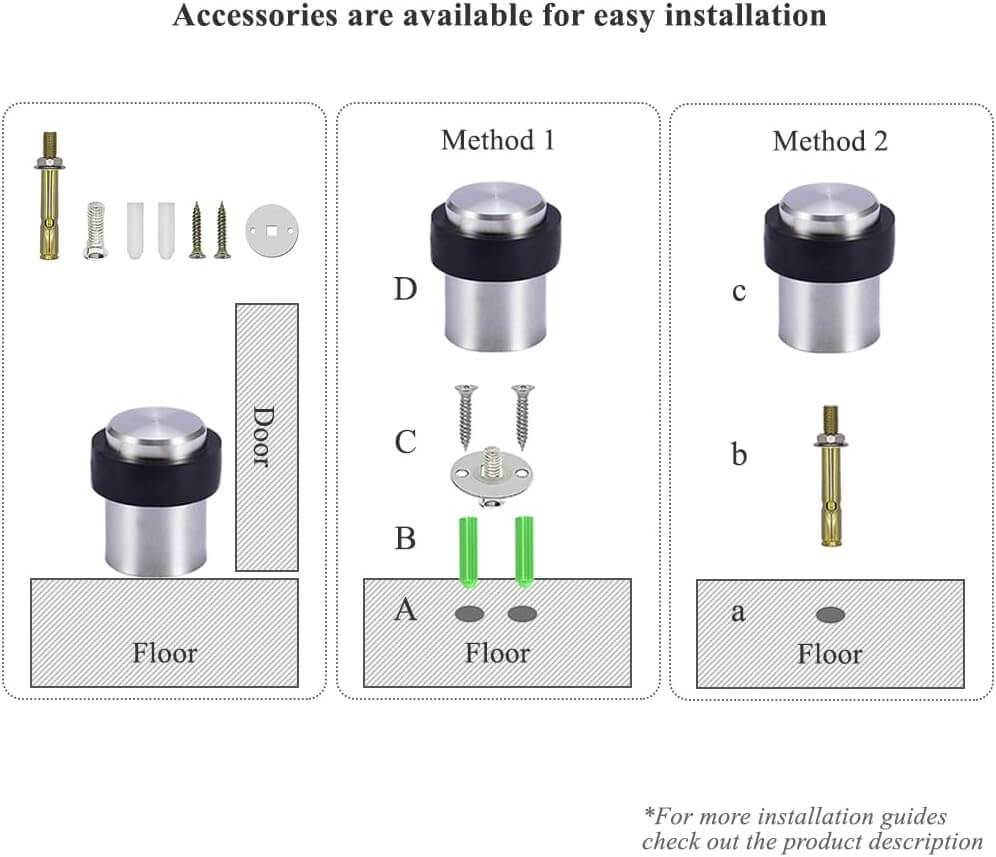 Accessories are available for easy installation

Door

Floor

Method 1

D

C

B

A

Floor

Method 2

c

b

a

Floor

*For more installation guides check out the product description