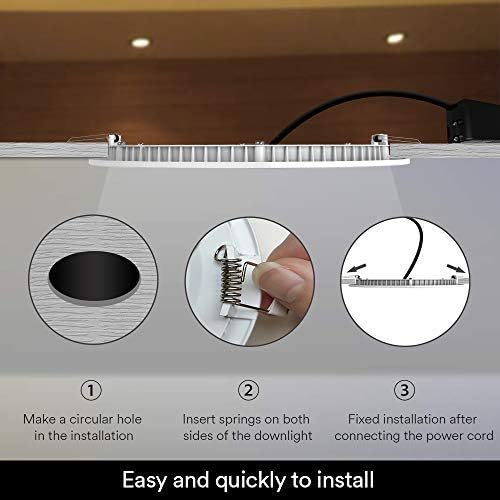 ① Make a circular hole in the installation

② Insert springs on both sides of the downlight

③ Fixed installation after connecting the power cord

Easy and quickly to install